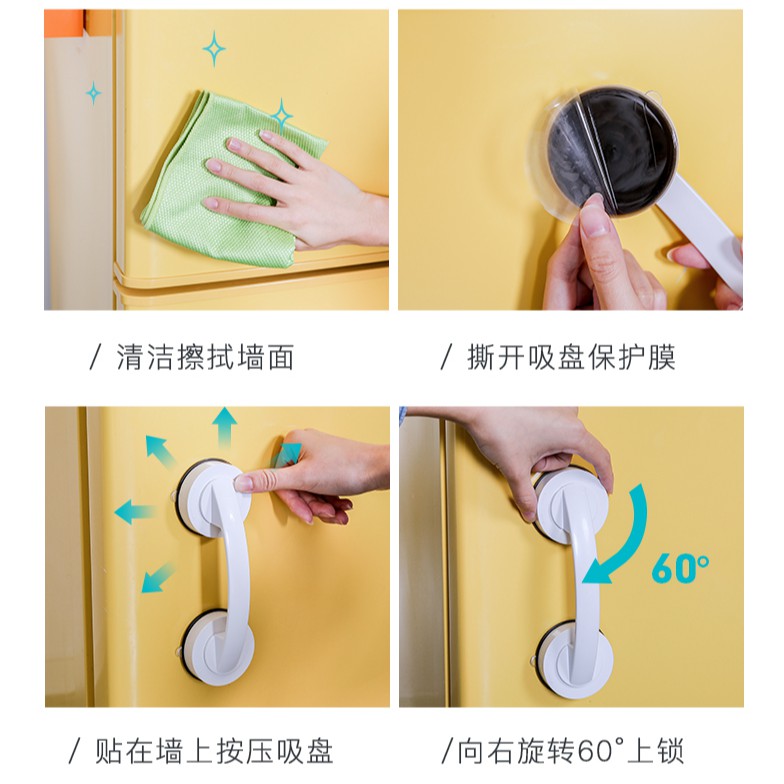 / 清洁擦拭墙面

/ 撕开吸盘保护膜

60°

/ 贴在墙上按压吸盘

/向右旋转60°上锁