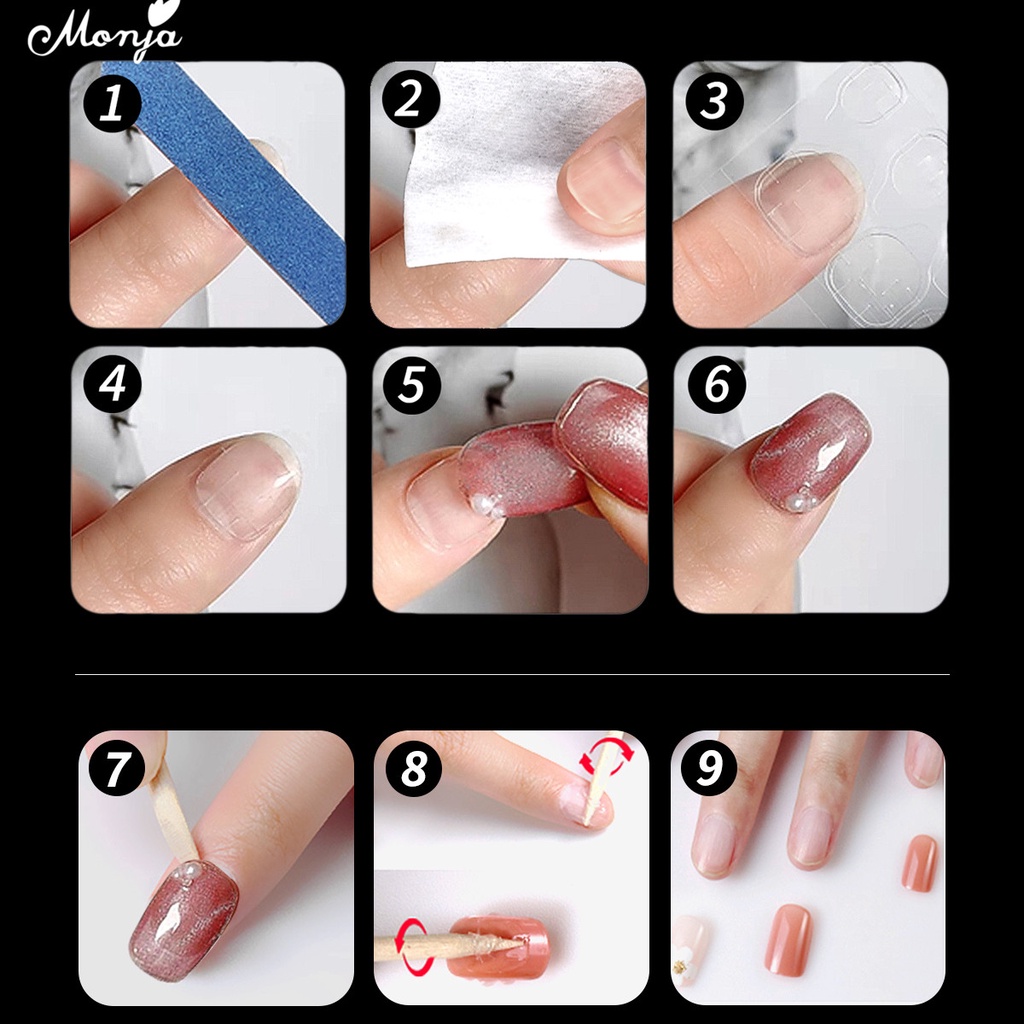 Monja

1

2

3

4

5

6

7

8

9