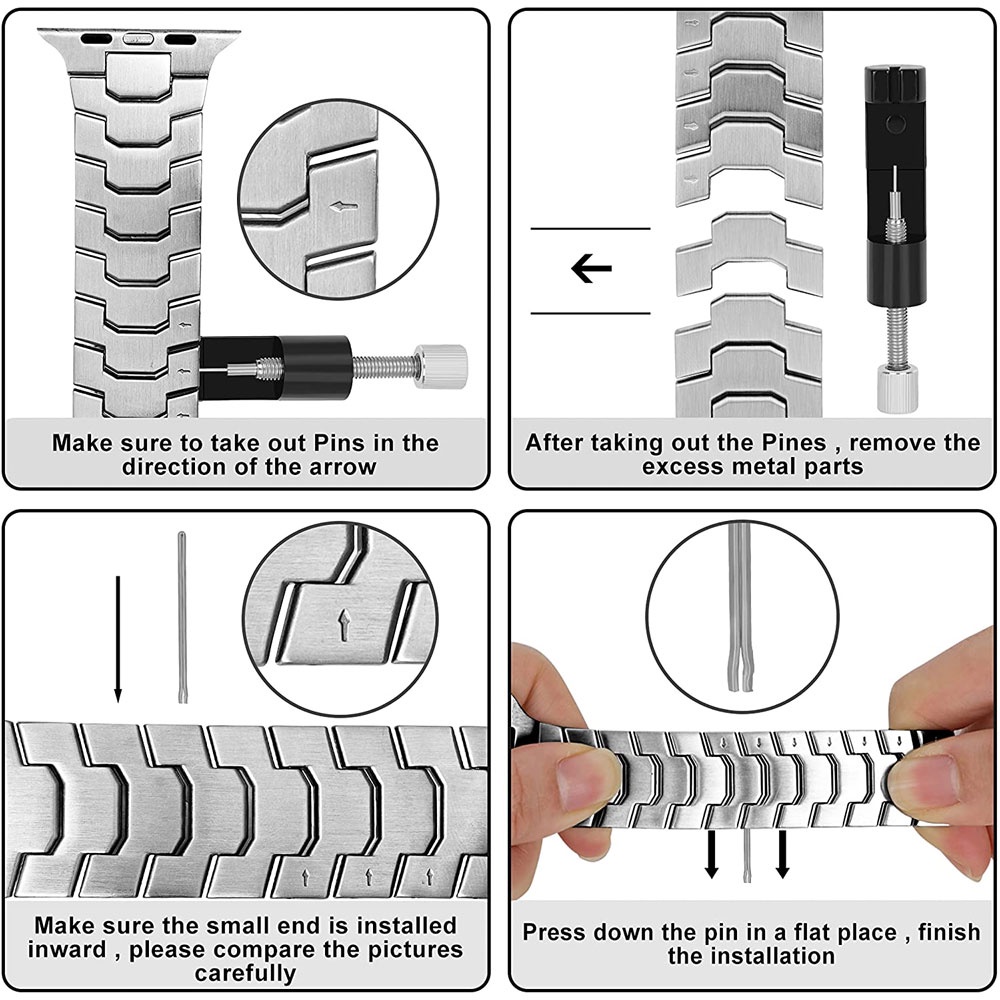 Make sure to take out Pins in the direction of the arrow

After taking out the Pines , remove the excess metal parts

Make sure the small end is installed inward , please compare the pictures carefully

Press down the pin in a flat place , finish the installation