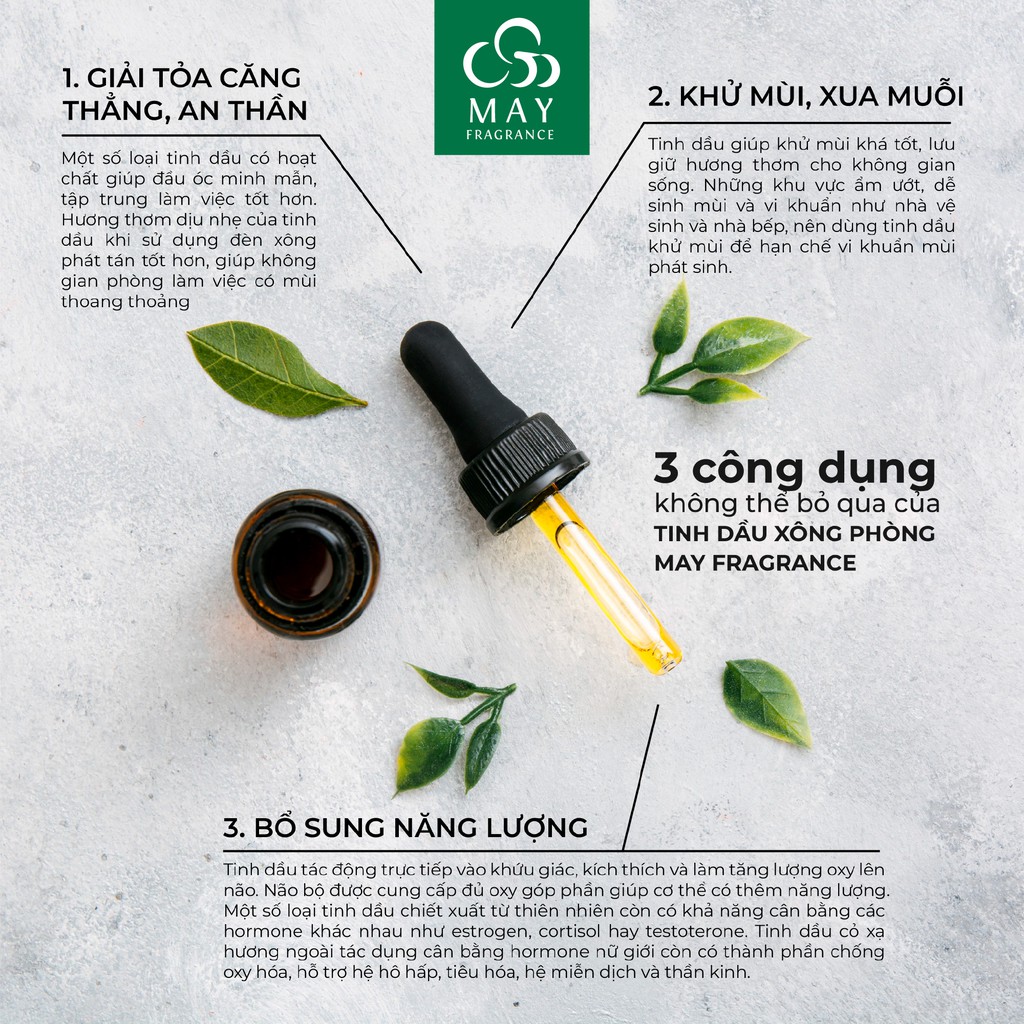 MAY
FRAGRANCE

1. GIẢI TỎA CĂNG THẲNG, AN THẦN

Một số loại tinh dầu có hoạt chất giúp đầu óc minh mẫn, tập trung làm việc tốt hơn. Hương thơm dịu nhẹ của tinh dầu khi sử dụng đèn xông phát tán tốt hơn, giúp không gian phòng làm việc có mùi thoang thoảng

2. KHỬ MÙI, XUA MUỖI

Tinh dầu giúp khử mùi khá tốt, lưu giữ hương thơm cho không gian sống. Những khu vực ẩm ướt, dễ sinh mùi và vi khuẩn như nhà vệ sinh và nhà bếp, nên dùng tinh dầu khử mùi để hạn chế vi khuẩn mùi phát sinh.

3 công dụng
không thể bỏ qua của
TINH DẦU XÔNG PHÒNG
MAY FRAGRANCE

3. BỔ SUNG NĂNG LƯỢNG

Tinh dầu tác động trực tiếp vào khứu giác, kích thích và làm tăng lượng oxy lên não. Não bộ được cung cấp đủ oxy góp phần giúp cơ thể có thêm năng lượng. Một số loại tinh dầu chiết xuất từ thiên nhiên còn có khả năng cân bằng các hormone khác nhau như estrogen, cortisol hay testoterone. Tinh dầu cỏ xạ hương ngoài tác dụng cân bằng hormone nữ giới còn có thành phần chống oxy hóa, hỗ trợ hệ hô hấp, tiêu hóa, hệ miễn dịch và thần kinh.