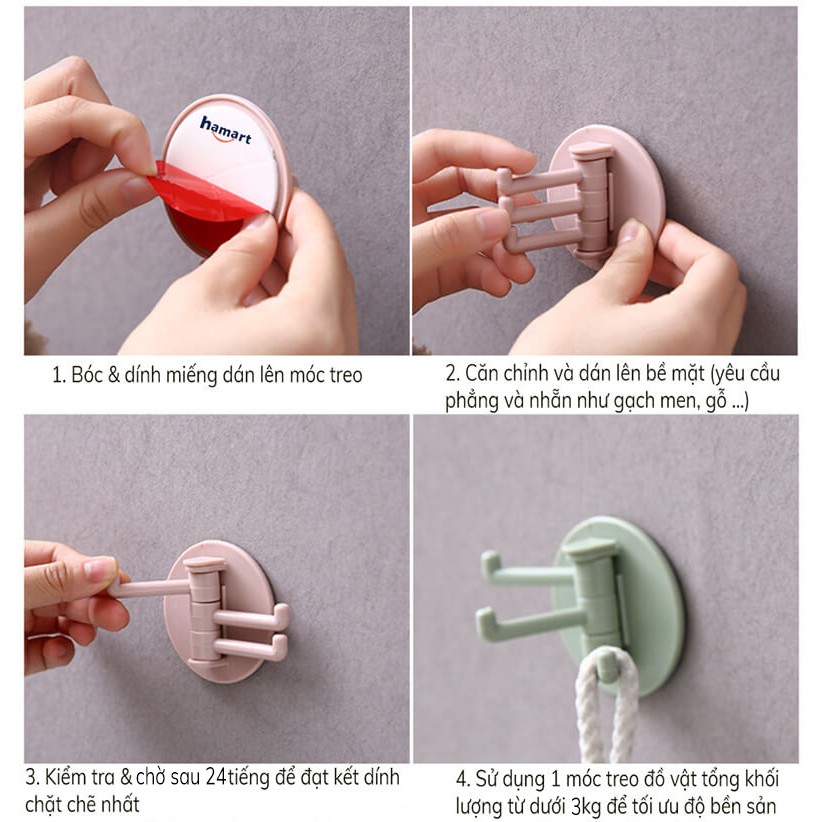 hamart

1. Bóc & dính miếng dán lên móc treo

2. Căn chỉnh và dán lên bề mặt (yêu cầu phẳng và nhẵn như gạch men, gỗ ...)

3. Kiểm tra & chờ sau 24tiếng để đạt kết dính chặt chẽ nhất

4. Sử dụng 1 móc treo đồ vật tổng khối lượng từ dưới 3kg để tối ưu độ bền sản