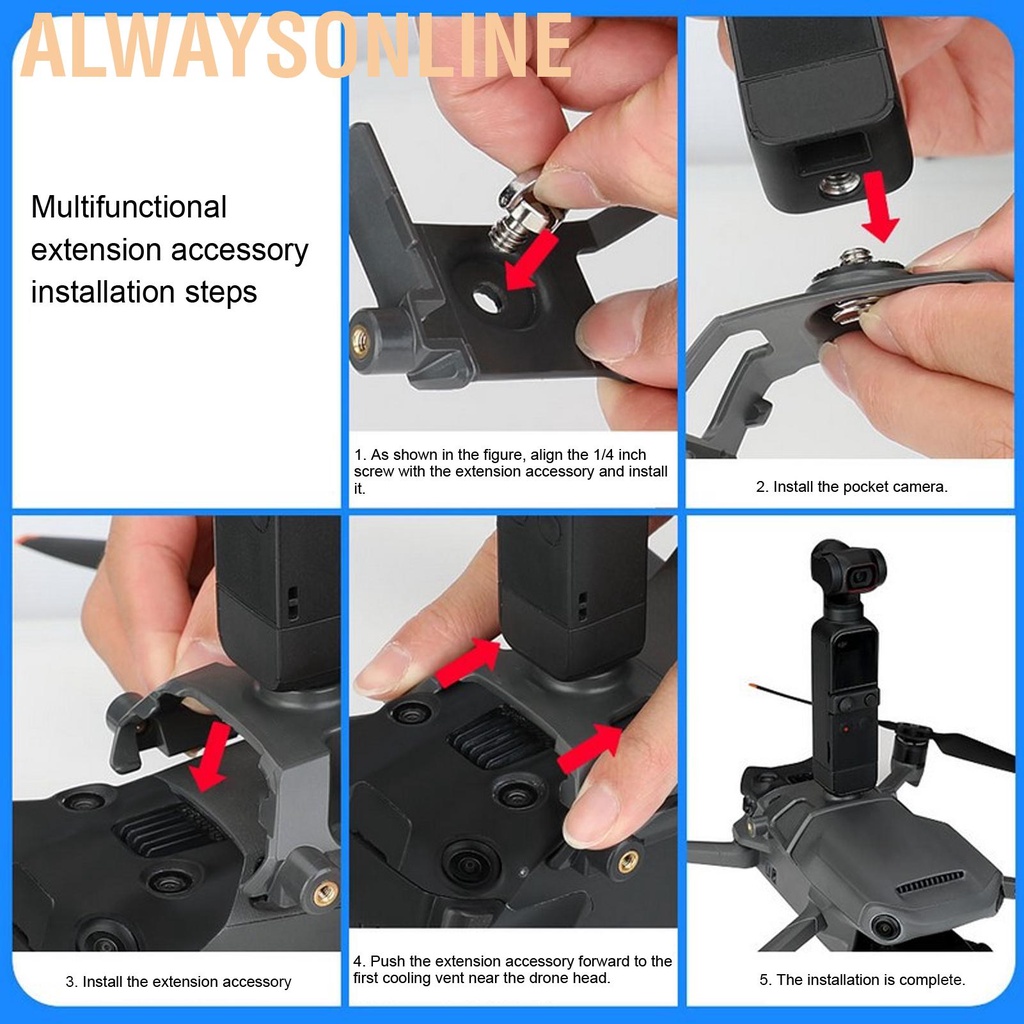 ALWAYSONLINE

Multifunctional extension accessory installation steps

1. As shown in the figure, align the 1/4 inch screw with the extension accessory and install it.

2. Install the pocket camera.

3. Install the extension accessory

4. Push the extension accessory forward to the first cooling vent near the drone head.

5. The installation is complete.