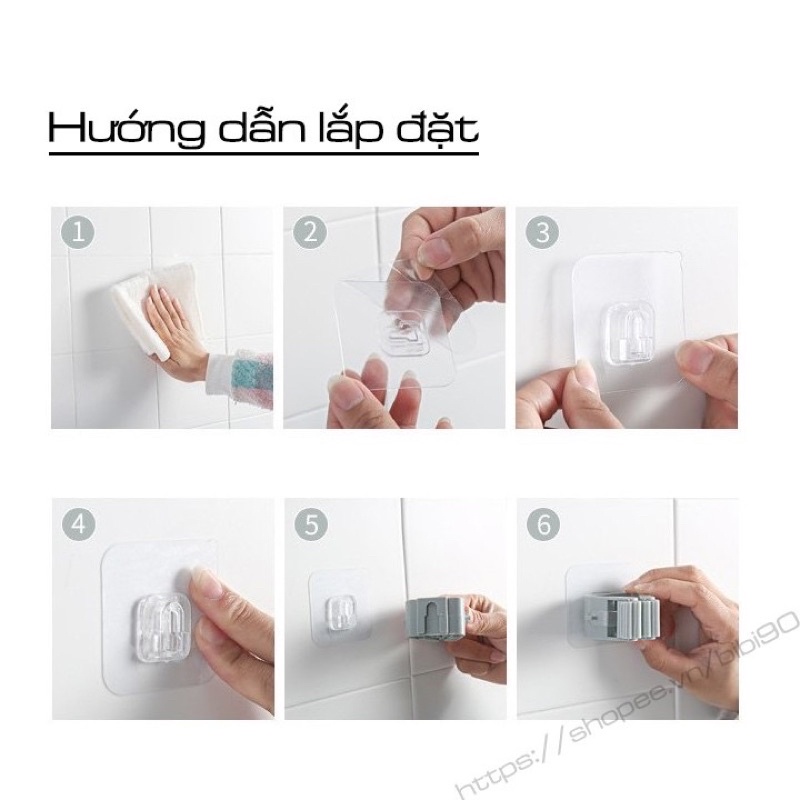 Hướng dẫn lắp đặt

1

2

3

4

5

6

https://shopee.vn/bibi90