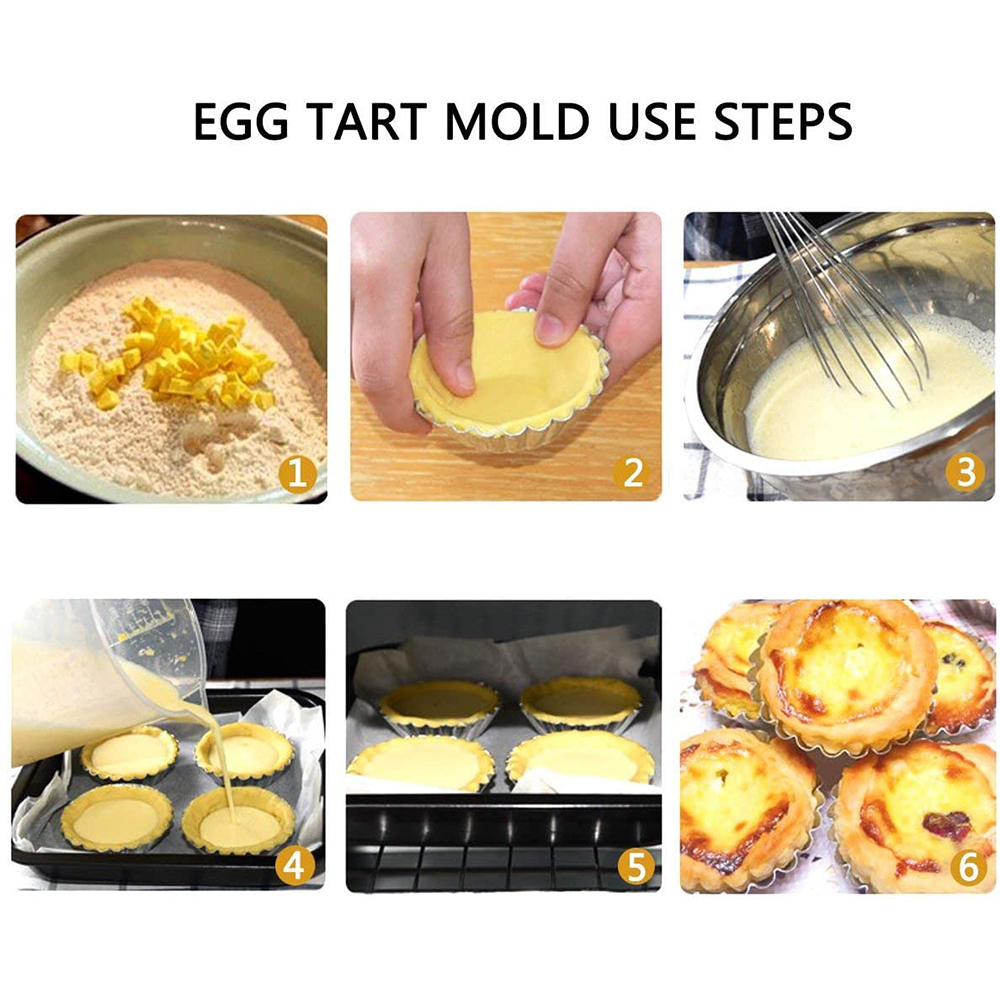 EGG TART MOLD USE STEPS

1

2

3

4

5

6