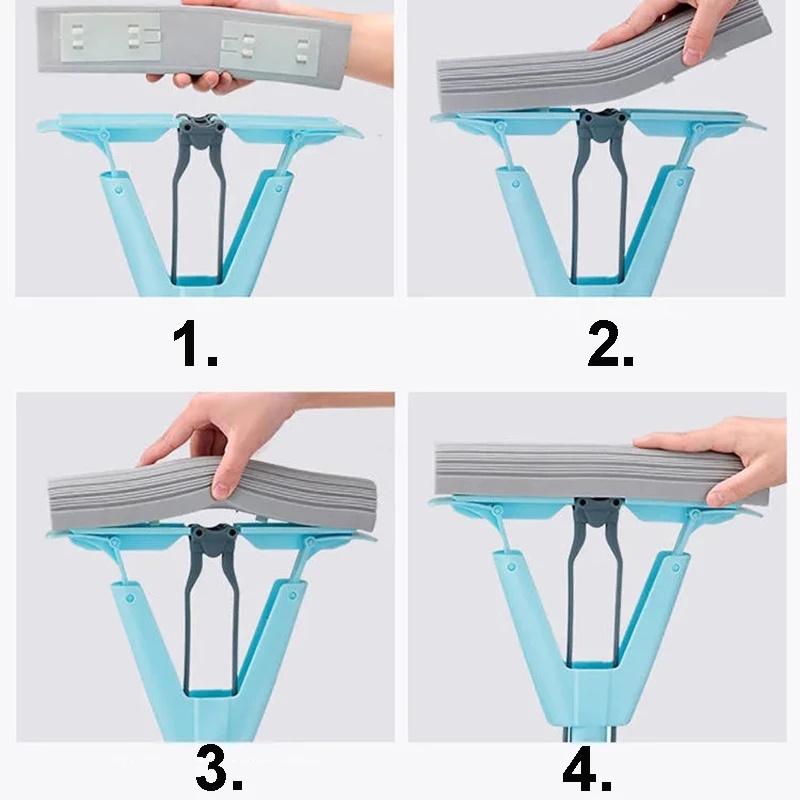 1.

2.

3.

4.