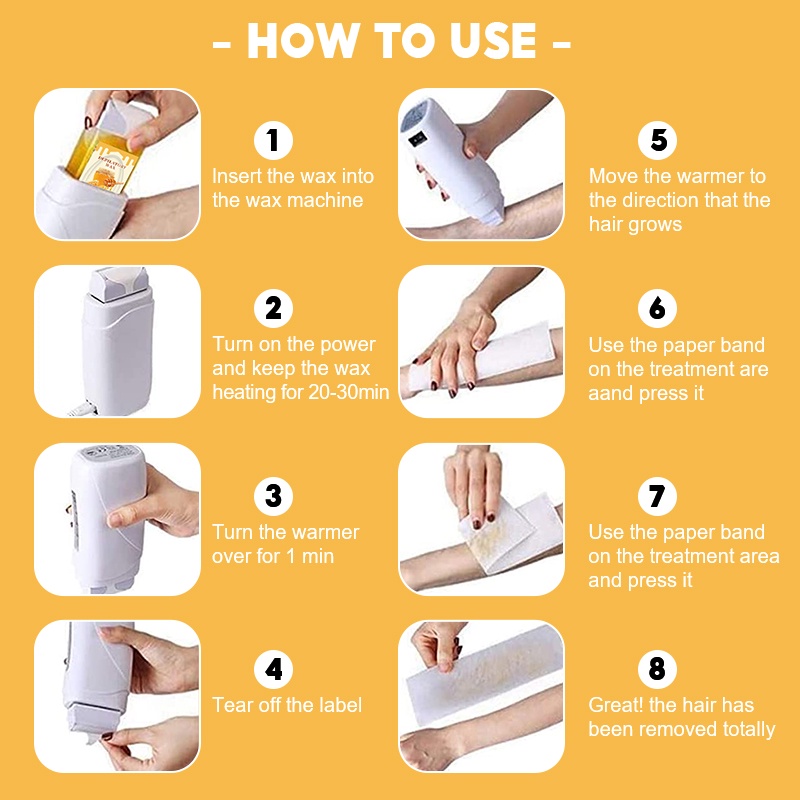 - HOW TO USE -

1
Insert the wax into the wax machine

2
Turn on the power and keep the wax heating for 20-30min

3
Turn the warmer over for 1 min

4
Tear off the label

5
Move the warmer to the direction that the hair grows

6
Use the paper band on the treatment are aand press it

7
Use the paper band on the treatment area and press it

8
Great! the hair has been removed totally