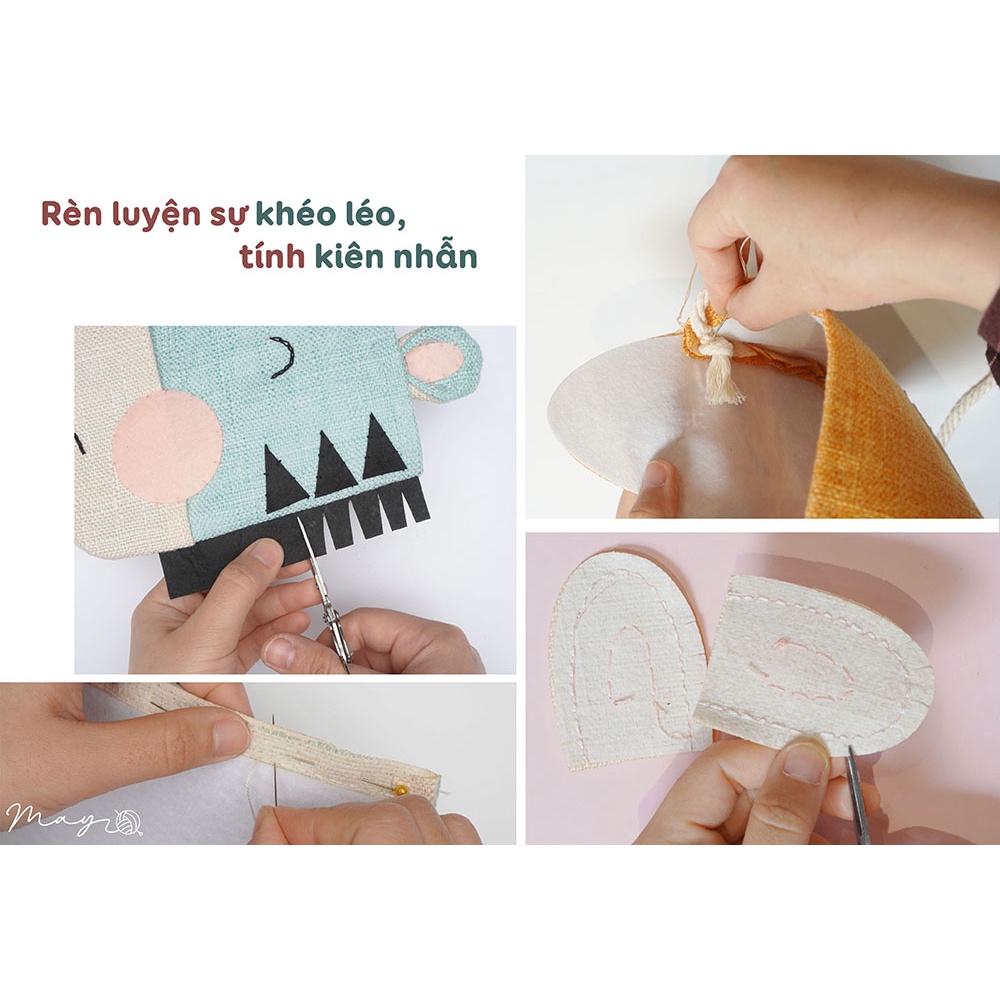 Rèn luyện sự khéo léo,
tính kiên nhẫn

May