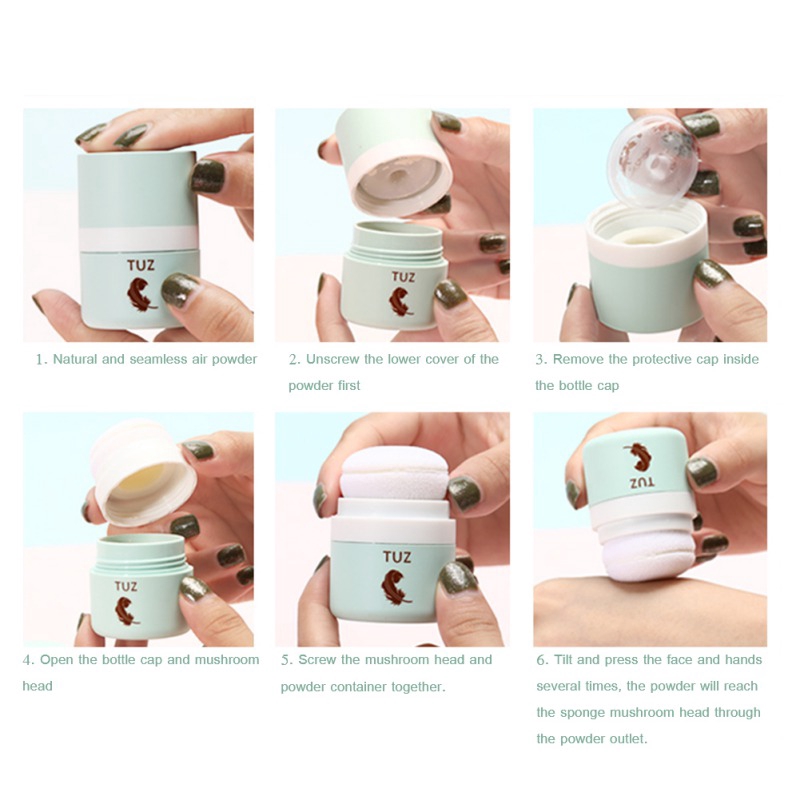 TUZ

1. Natural and seamless air powder

TUZ

2. Unscrew the lower cover of the powder first

3. Remove the protective cap inside the bottle cap

TUZ

4. Open the bottle cap and mushroom head

TUZ

5. Screw the mushroom head and powder container together.

TUZ

6. Tilt and press the face and hands several times, the powder will reach the sponge mushroom head through the powder outlet.