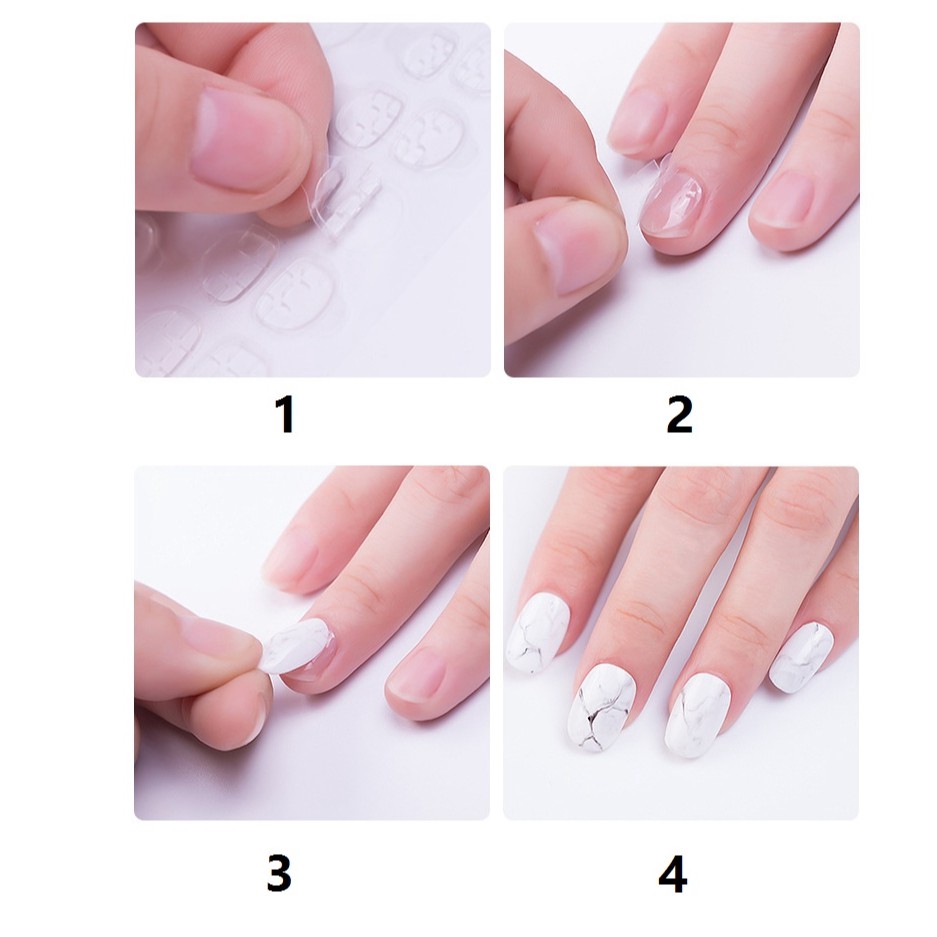 1

2

3

4