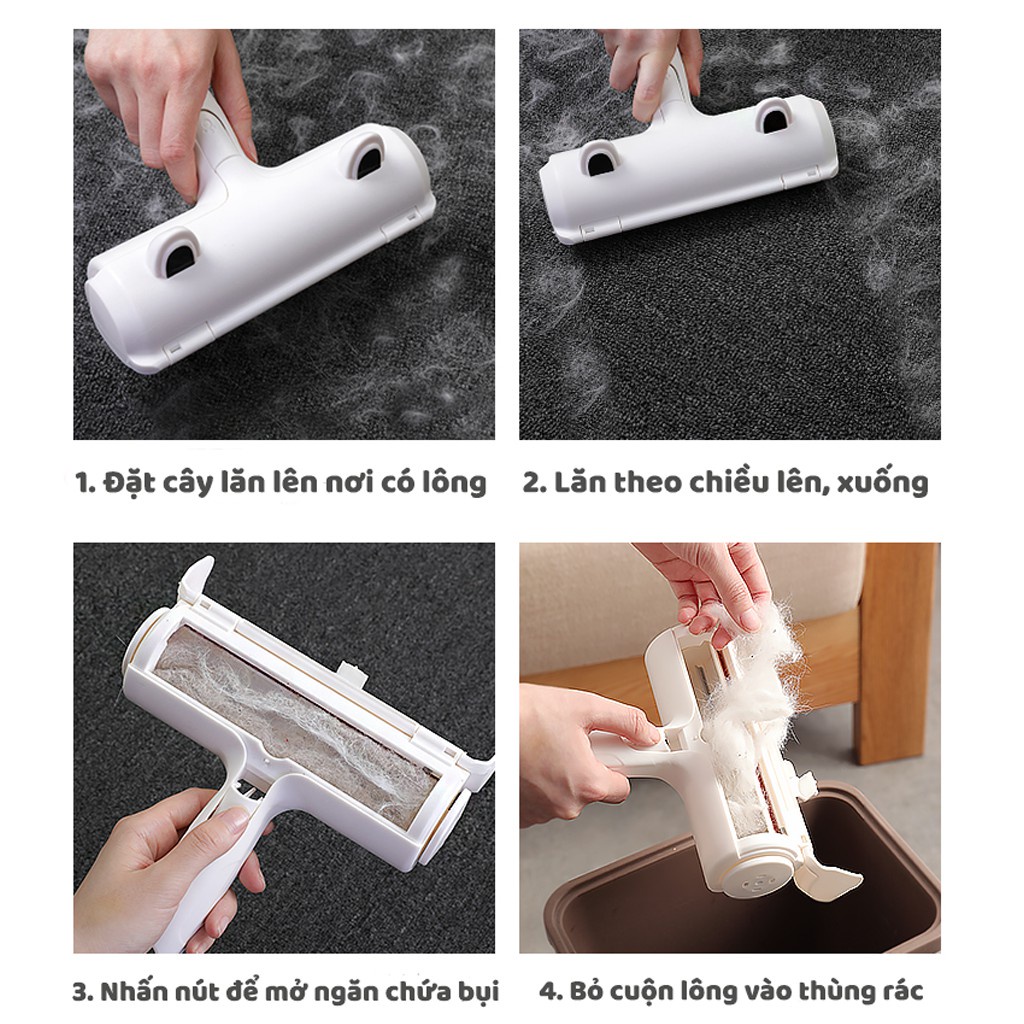 1. Đặt cây lăn lên nơi có lông

2. Lăn theo chiều lên, xuống

3. Nhấn nút để mở ngăn chứa bụi

4. Bỏ cuộn lông vào thùng rác