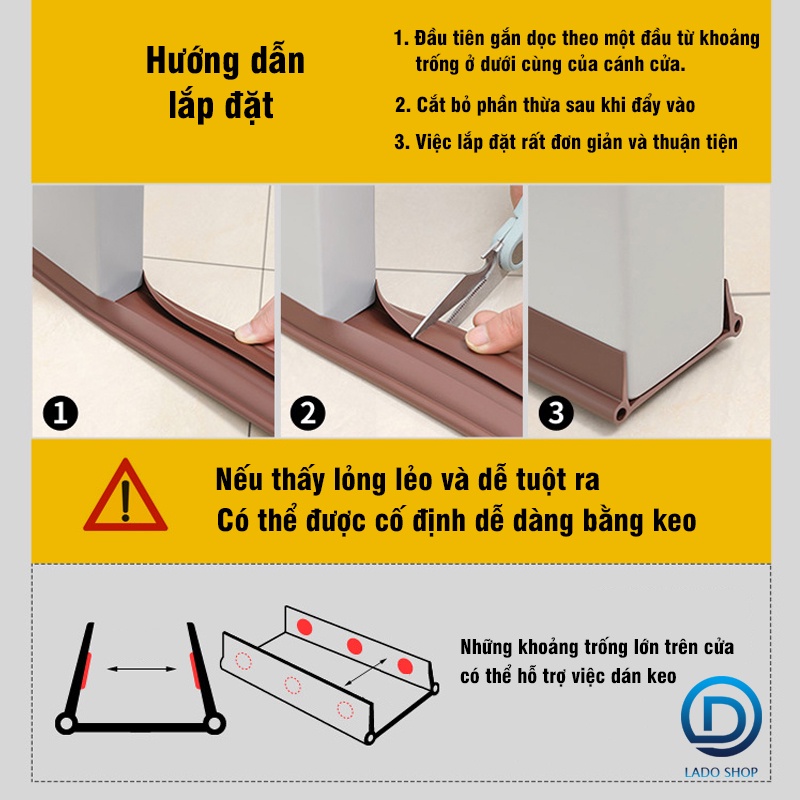 Hướng dẫn lắp đặt

1. Đầu tiên gắn dọc theo một đầu từ khoảng trống ở dưới cùng của cánh cửa.

2. Cắt bỏ phần thừa sau khi đẩy vào

3. Việc lắp đặt rất đơn giản và thuận tiện

1

2

3

Nếu thấy lỏng lẻo và dễ tuột ra

Có thể được cố định dễ dàng bằng keo

Những khoảng trống lớn trên cửa có thể hỗ trợ việc dán keo

D

LADO SHOP