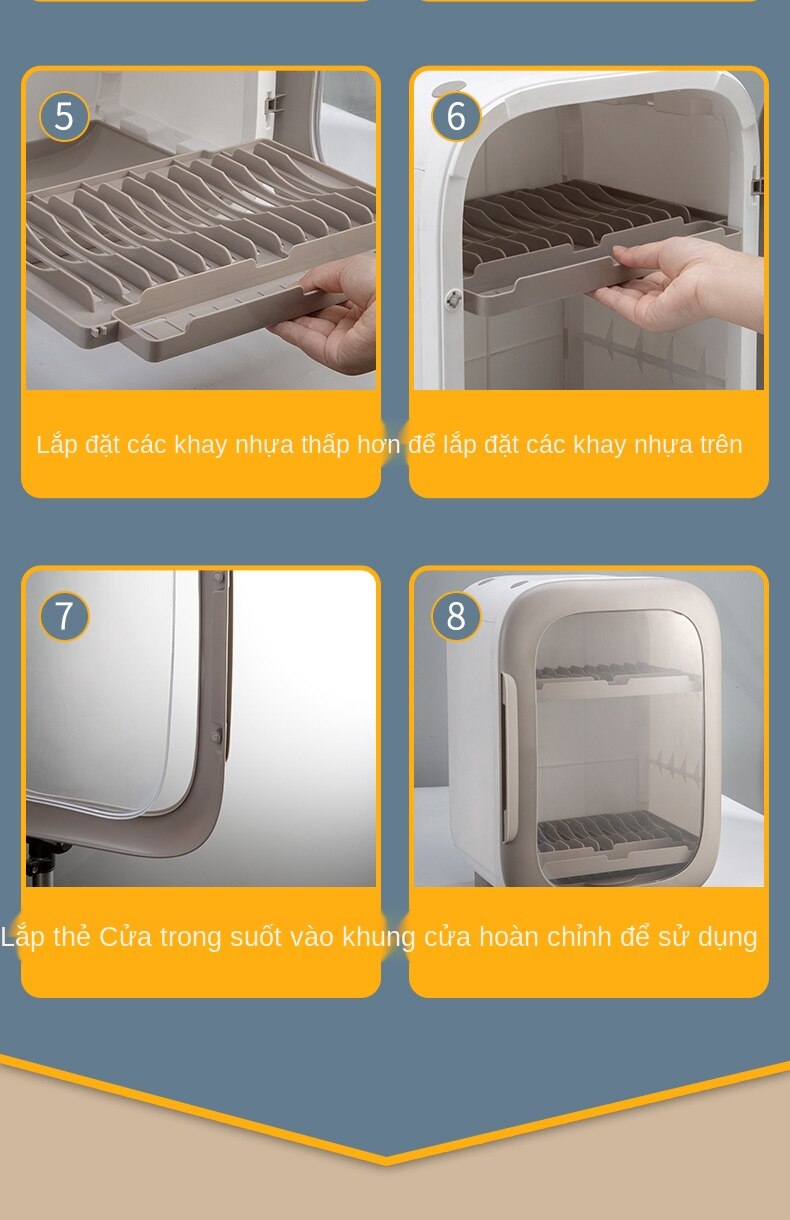 5

6

Lắp đặt các khay nhựa thấp hơn

để lắp đặt các khay nhựa trên

7

8

Lắp thẻ Cửa trong suốt vào khung cửa

hoàn chỉnh để sử dụng