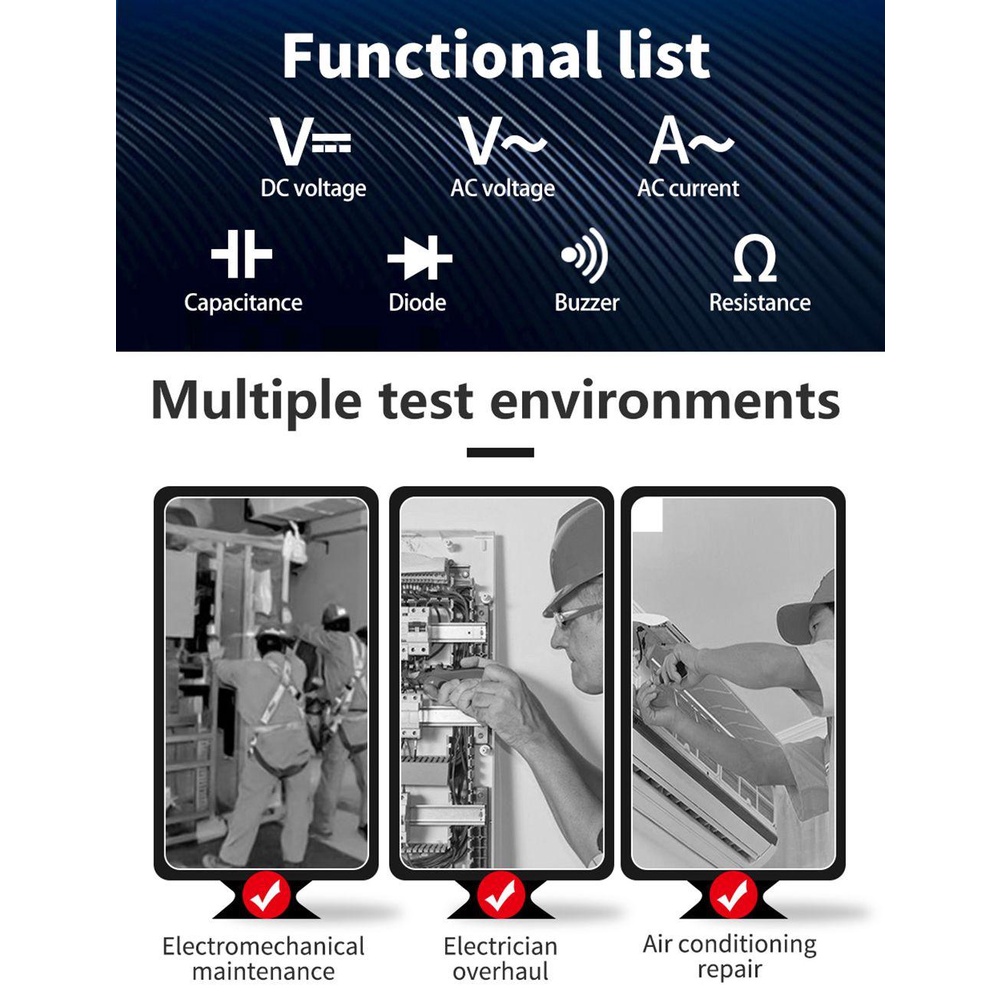 Functional list

V⎓
DC voltage

V~
AC voltage

A~
AC current

Capacitance

Diode

Buzzer

Ω
Resistance

Multiple test environments

Electromechanical maintenance

Electrician overhaul

Air conditioning repair