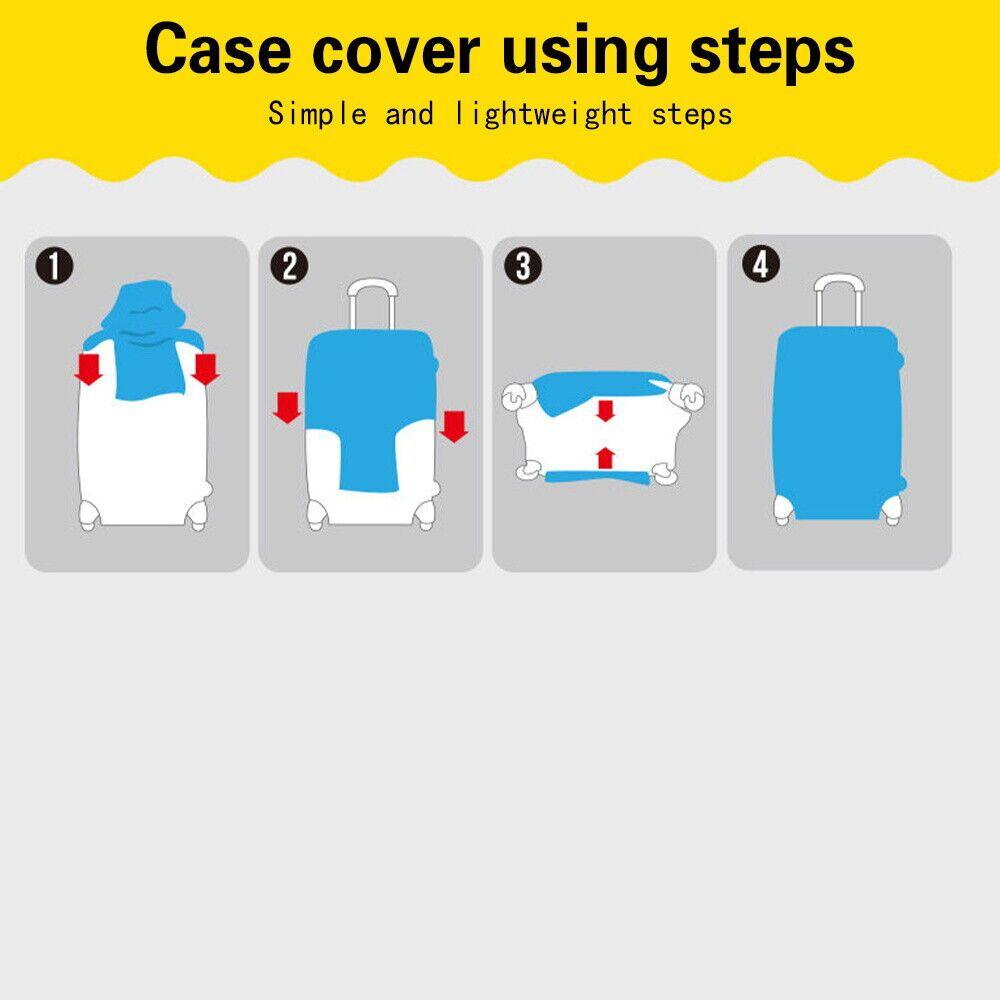 Case cover using steps

Simple and lightweight steps

1

2

3

4