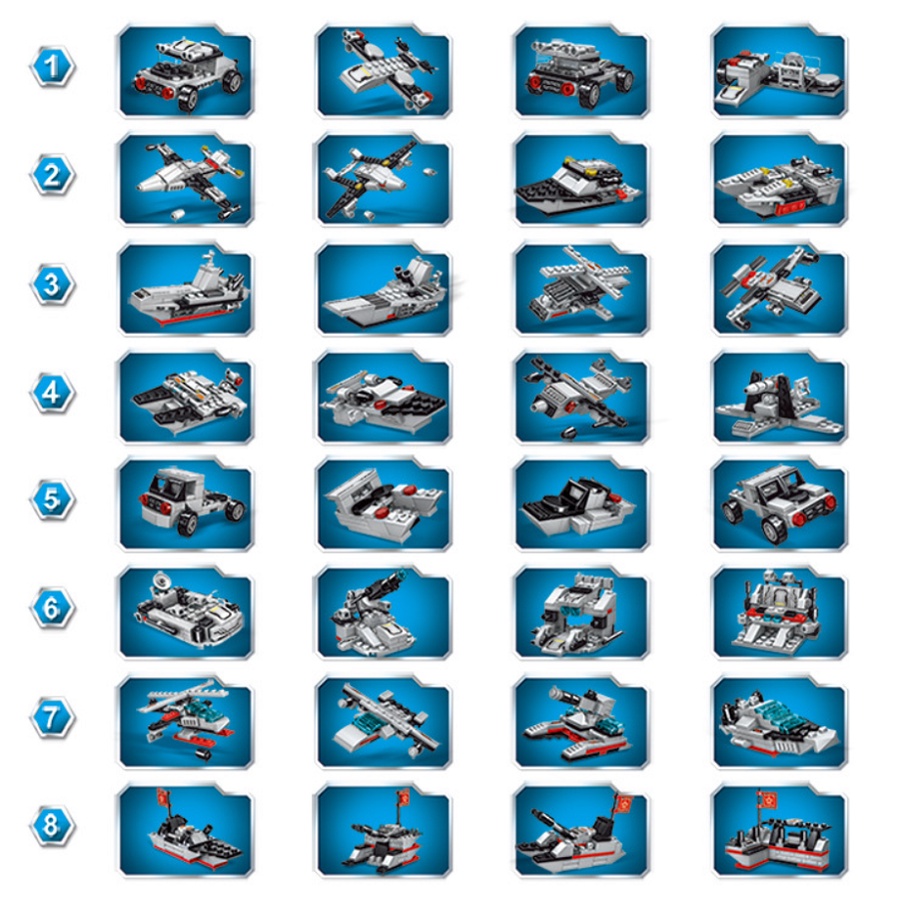 1

2

3

4

5

6

7

8