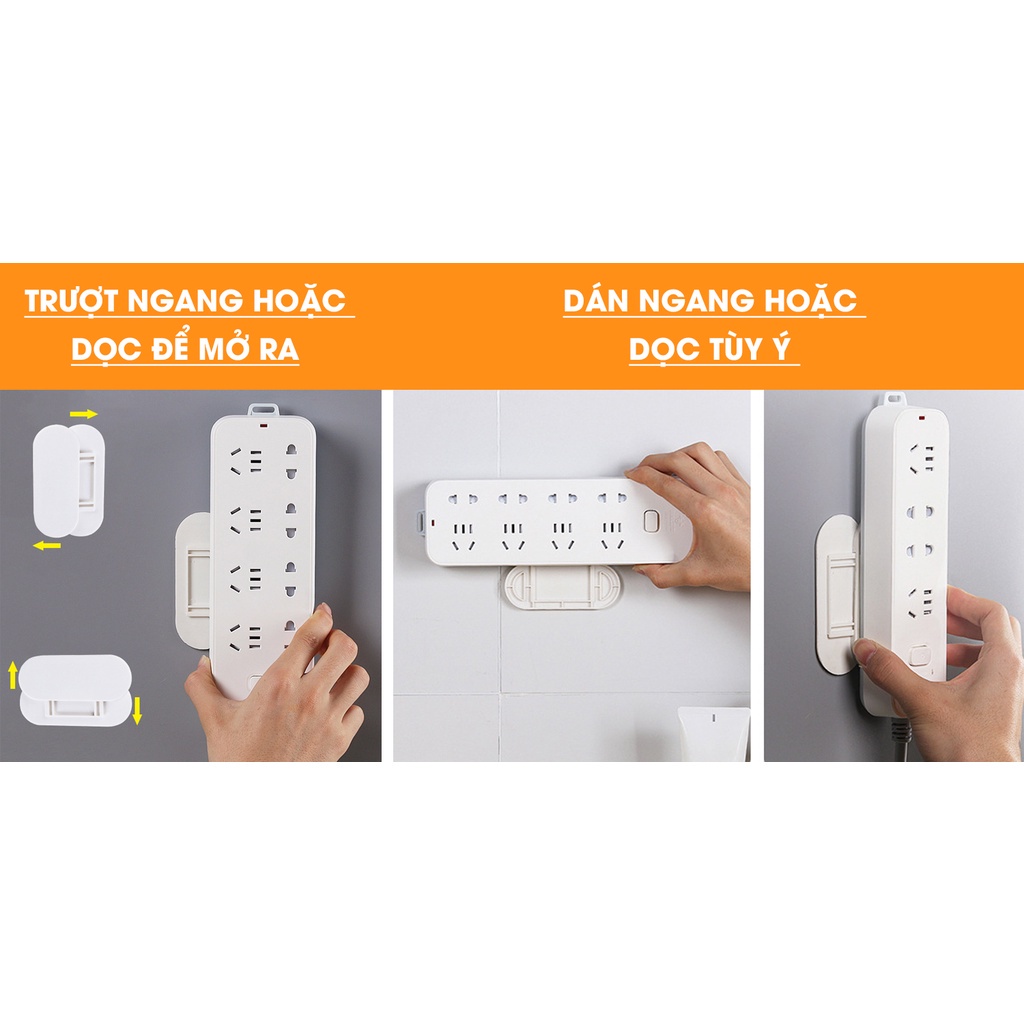 TRƯỢT NGANG HOẶC DỌC ĐỂ MỞ RA

DÁN NGANG HOẶC DỌC TÙY Ý