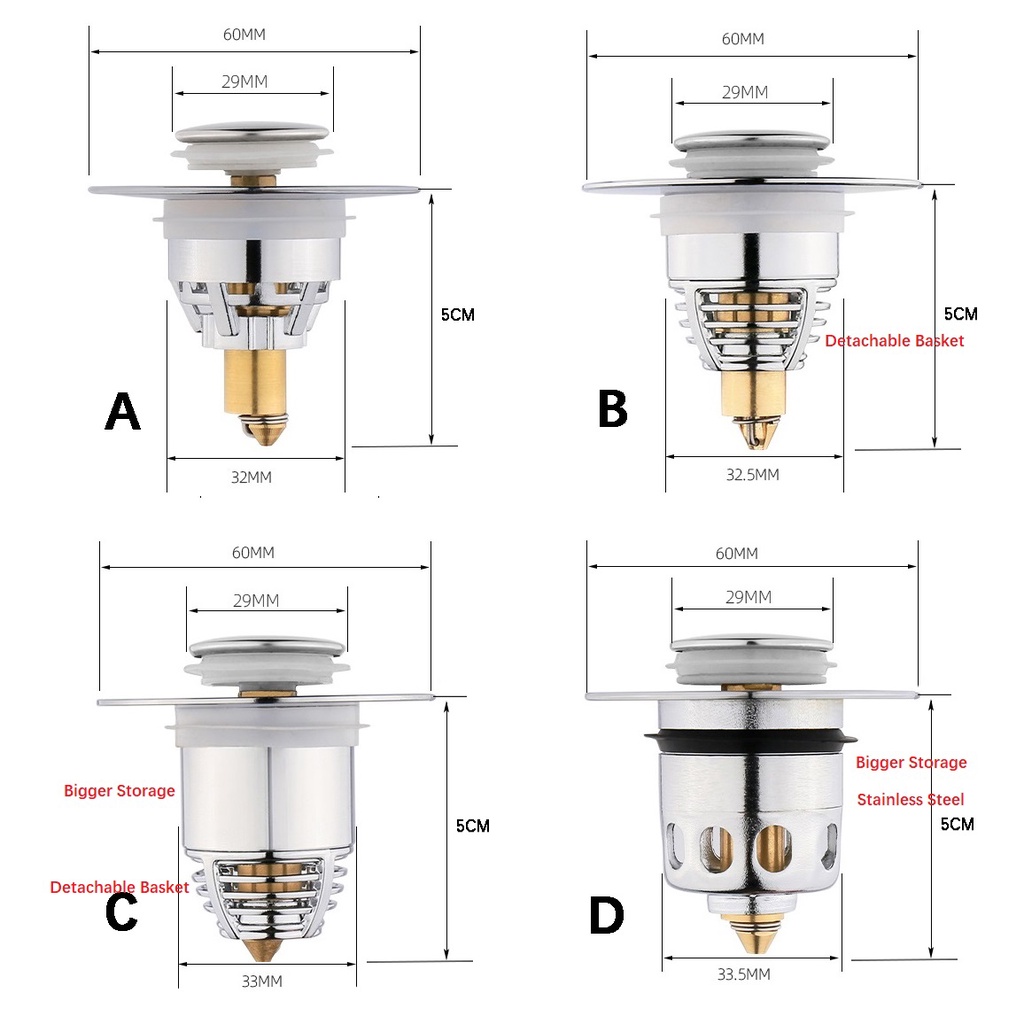 60MM

29MM

5CM

A

32MM

60MM

29MM

5CM

Detachable Basket

B

32.5MM

60MM

29MM

Bigger Storage

5CM

Detachable Basket

C

33MM

60MM

29MM

Bigger Storage

Stainless Steel

5CM

D

33.5MM