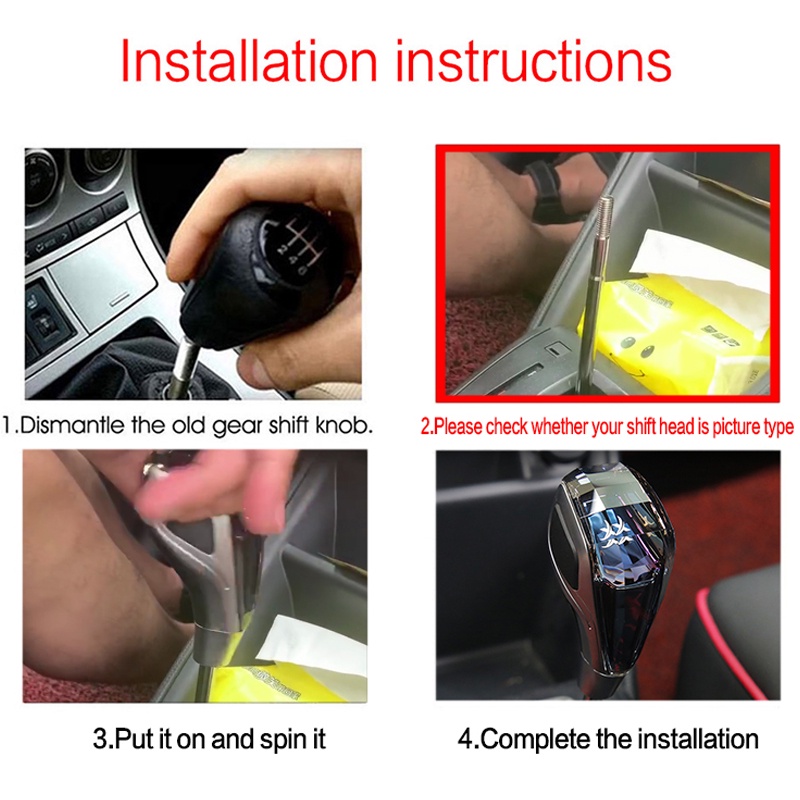 Installation instructions

1.Dismantle the old gear shift knob.

2.Please check whether your shift head is picture type

3.Put it on and spin it

4.Complete the installation