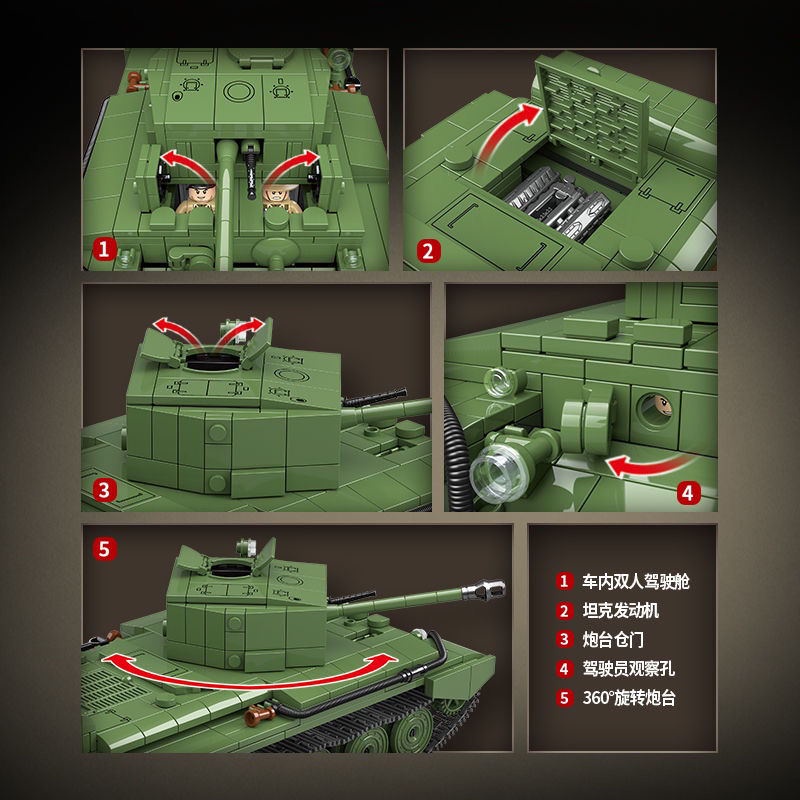 1

2

3

4

5

1 车内双人驾驶舱
2 坦克发动机
3 炮台仓门
4 驾驶员观察孔
5 360°旋转炮台