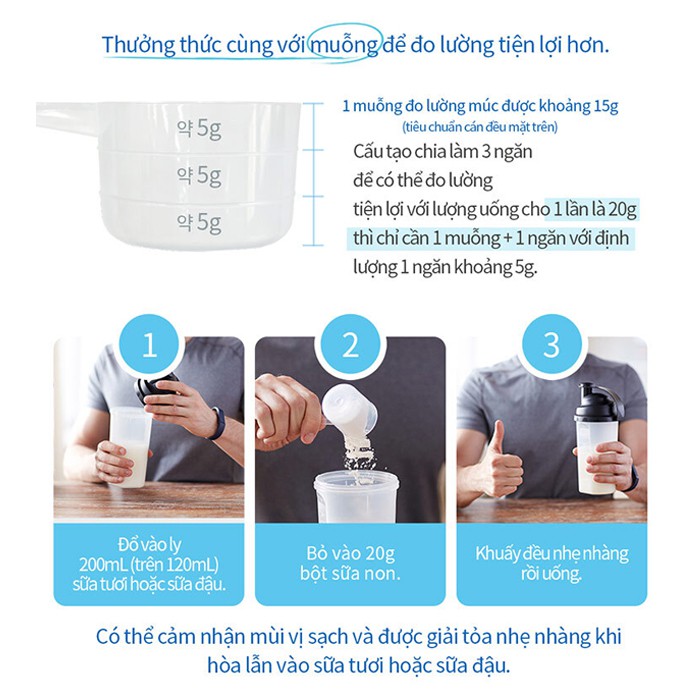 Thưởng thức cùng với muỗng để đo lường tiện lợi hơn.

약 5g
약 5g
약 5g

1 muỗng đo lường múc được khoảng 15g
(tiêu chuẩn cán đều mặt trên)

Cấu tạo chia làm 3 ngăn để có thể đo lường tiện lợi với lượng uống cho 1 lần là 20g thì chỉ cần 1 muỗng + 1 ngăn với định lượng 1 ngăn khoảng 5g.

1

Đổ vào ly 200mL (trên 120mL) sữa tươi hoặc sữa đậu.

2

Bỏ vào 20g bột sữa non.

3

Khuấy đều nhẹ nhàng rồi uống.

Có thể cảm nhận mùi vị sạch và được giải tỏa nhẹ nhàng khi hòa lẫn vào sữa tươi hoặc sữa đậu.