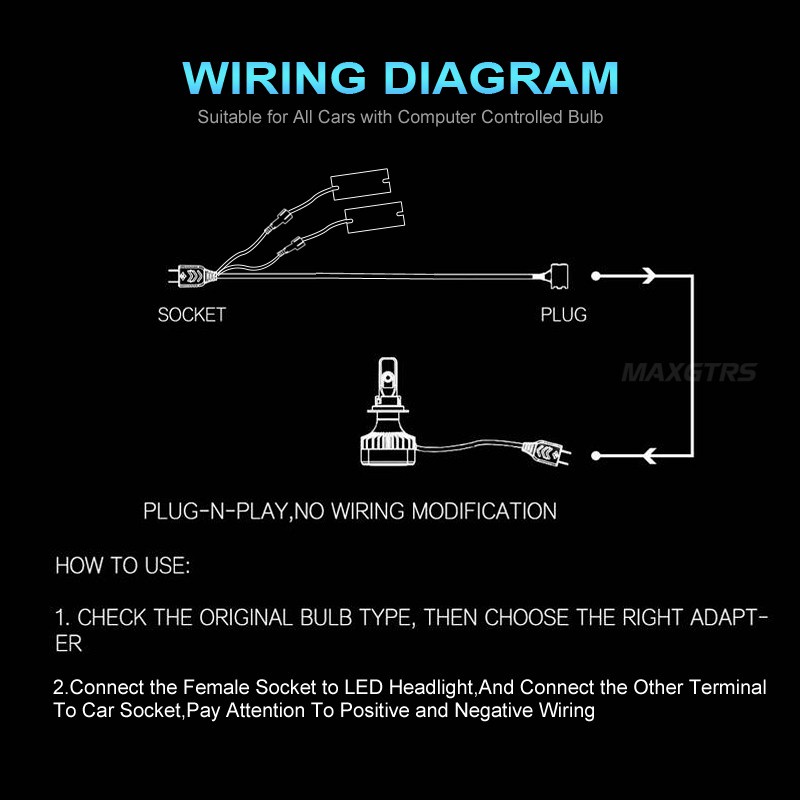 WIRING DIAGRAM
Suitable for All Cars with Computer Controlled Bulb

SOCKET

PLUG

MAXGTRS

PLUG-N-PLAY,NO WIRING MODIFICATION

HOW TO USE:

1. CHECK THE ORIGINAL BULB TYPE, THEN CHOOSE THE RIGHT ADAPTER

2.Connect the Female Socket to LED Headlight,And Connect the Other Terminal To Car Socket,Pay Attention To Positive and Negative Wiring