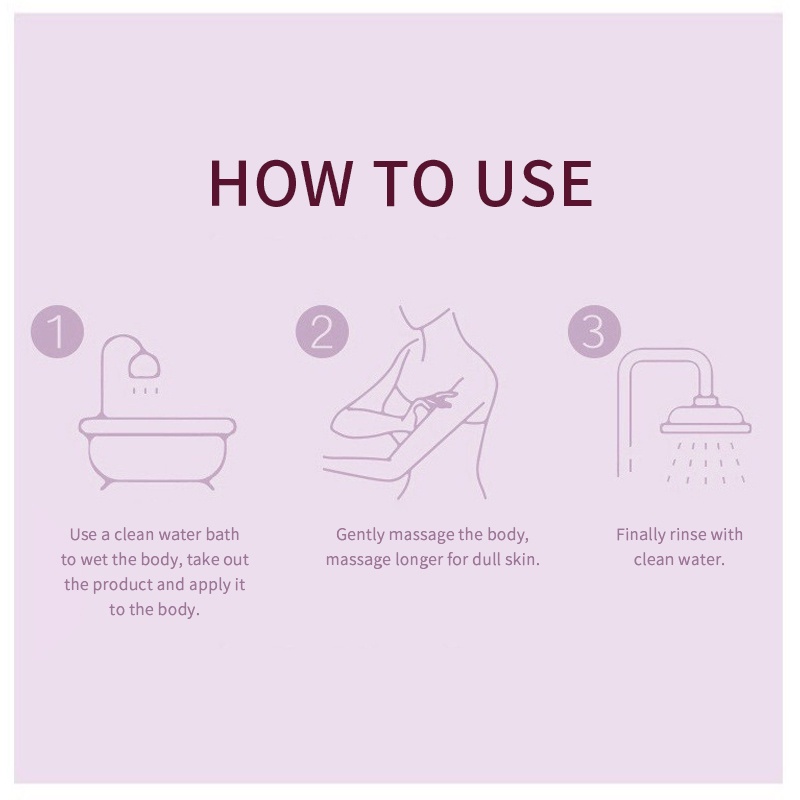 HOW TO USE

1

Use a clean water bath to wet the body, take out the product and apply it to the body.

2

Gently massage the body, massage longer for dull skin.

3

Finally rinse with clean water.