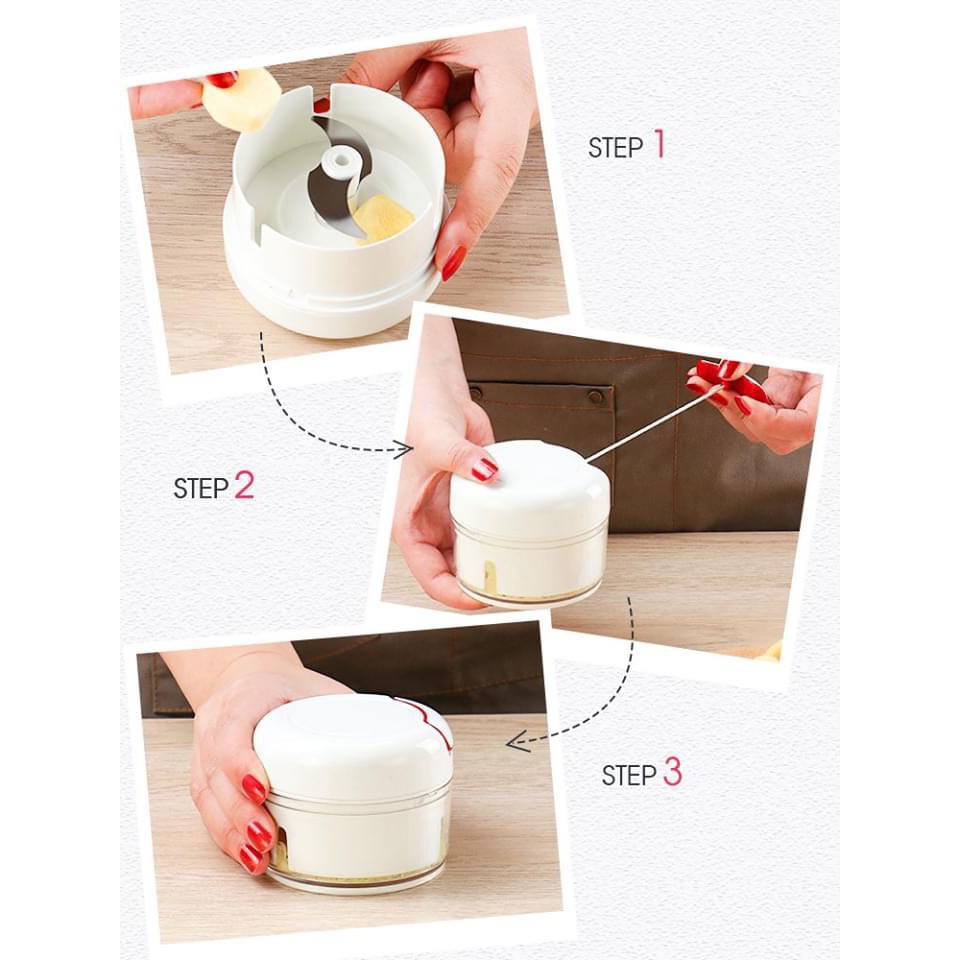 STEP 1

STEP 2

STEP 3