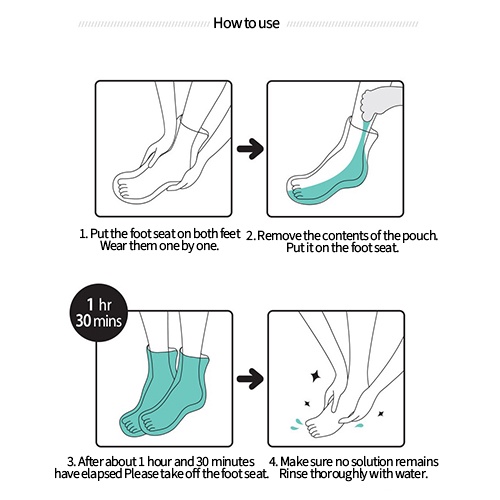 How to use

1. Put the foot seat on both feet Wear them one by one.

2. Remove the contents of the pouch. Put it on the foot seat.

1 hr 30 mins

3. After about 1 hour and 30 minutes have elapsed Please take off the foot seat.

4. Make sure no solution remains Rinse thoroughly with water.