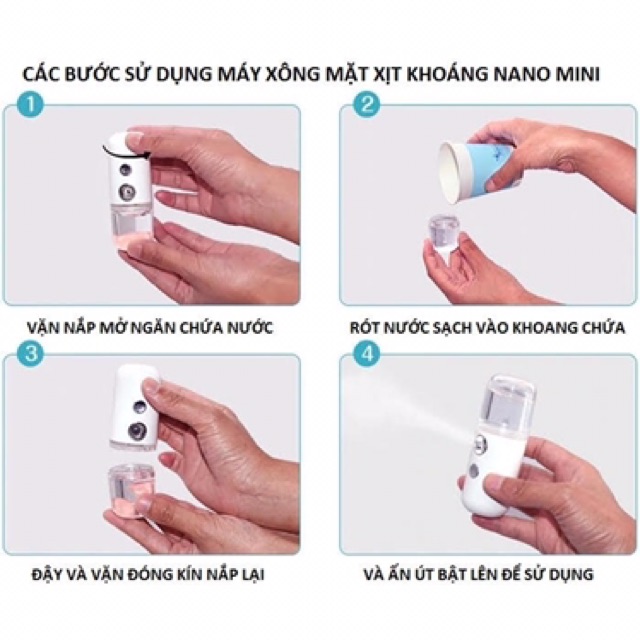 CÁC BƯỚC SỬ DỤNG MÁY XÔNG MẶT XỊT KHOÁNG NANO MINI

1

VẶN NẮP MỞ NGĂN CHỨA NƯỚC

2

RÓT NƯỚC SẠCH VÀO KHOANG CHỨA

3

ĐẬY VÀ VẶN ĐÓNG KÍN NẮP LẠI

4

VÀ ẤN ÚT BẬT LÊN ĐỂ SỬ DỤNG