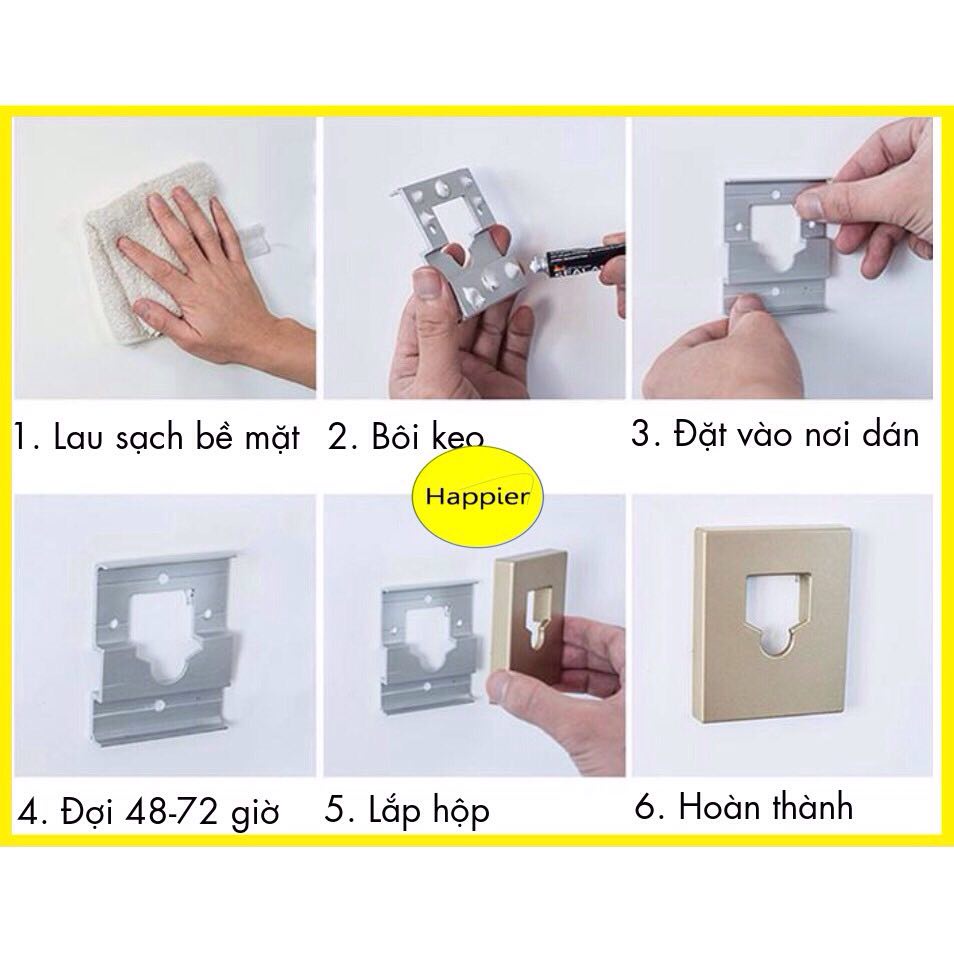 1. Lau sạch bề mặt
2. Bôi keo
3. Đặt vào nơi dán

Happier

4. Đợi 48-72 giờ
5. Lắp hộp
6. Hoàn thành