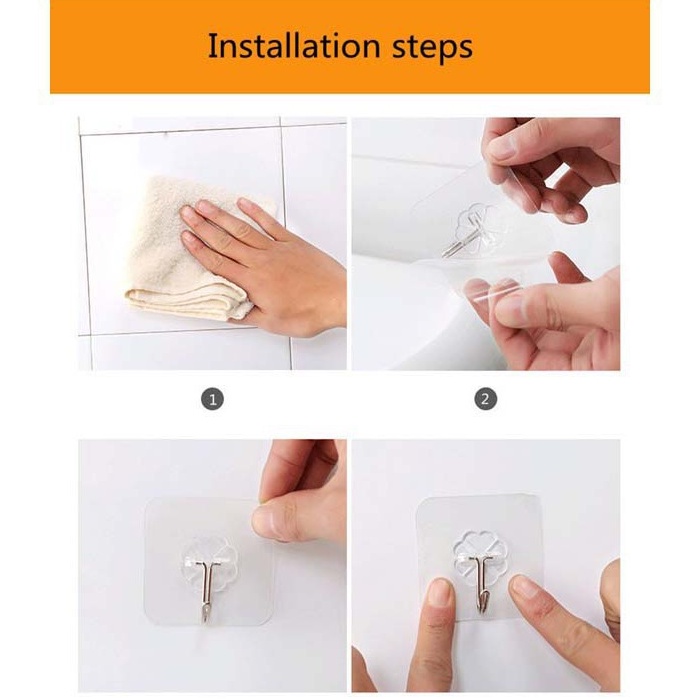 Installation steps

1

2