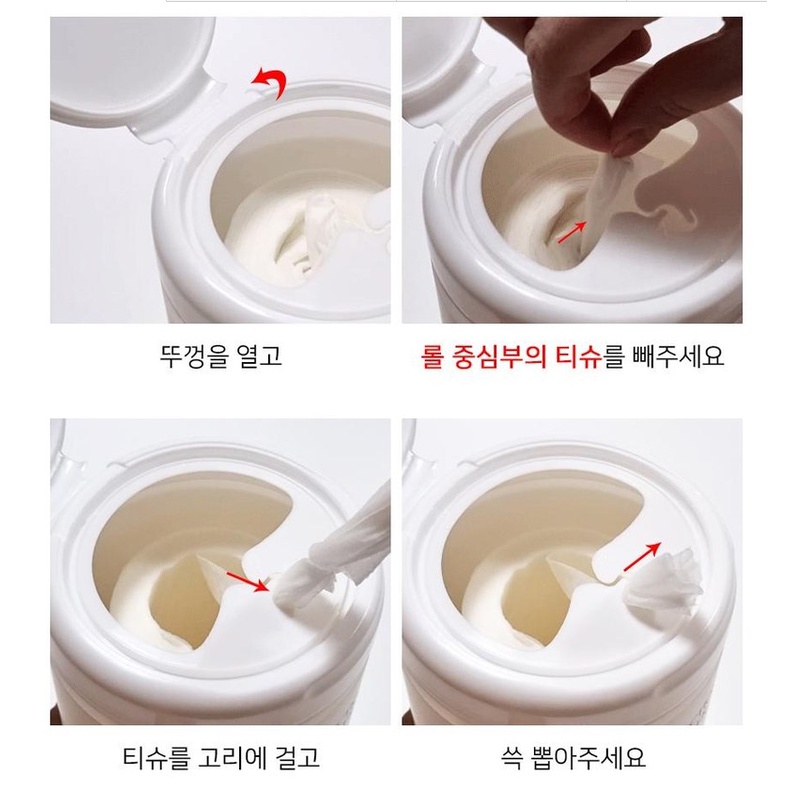 뚜껑을 열고

롤 중심부의 티슈를 빼주세요

티슈를 고리에 걸고

쏙 뽑아주세요