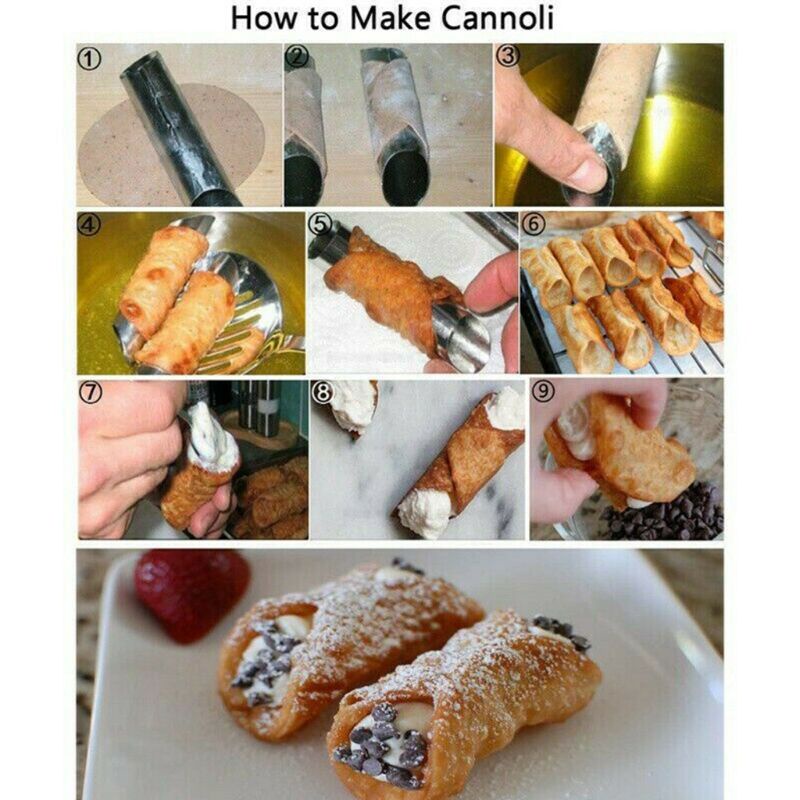 How to Make Cannoli

①

②

③

④

⑤

⑥

⑦

⑧

⑨