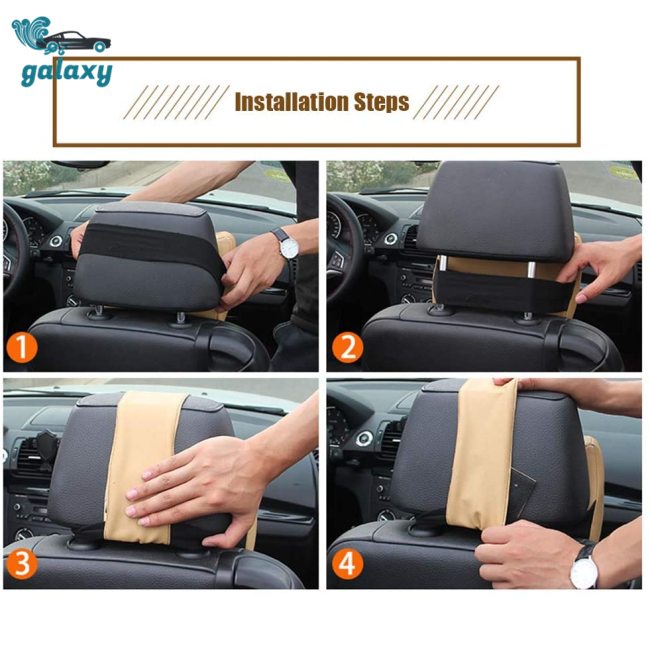 galaxy

Installation Steps

1

2

3

4