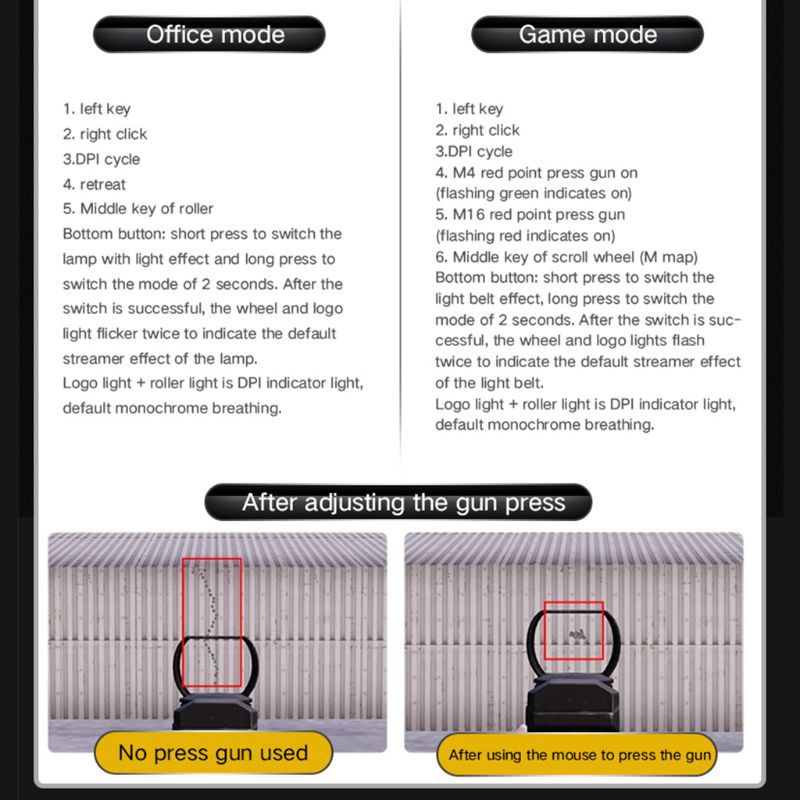 Office mode

1. left key
2. right click
3.DPI cycle
4. retreat
5. Middle key of roller
Bottom button: short press to switch the lamp with light effect and long press to switch the mode of 2 seconds. After the switch is successful, the wheel and logo light flicker twice to indicate the default streamer effect of the lamp.
Logo light + roller light is DPI indicator light, default monochrome breathing.

Game mode

1. left key
2. right click
3.DPI cycle
4. M4 red point press gun on (flashing green indicates on)
5. M16 red point press gun (flashing red indicates on)
6. Middle key of scroll wheel (M map)
Bottom button: short press to switch the light belt effect, long press to switch the mode of 2 seconds. After the switch is successful, the wheel and logo lights flash twice to indicate the default streamer effect of the light belt.
Logo light + roller light is DPI indicator light, default monochrome breathing.

After adjusting the gun press

No press gun used

After using the mouse to press the gun