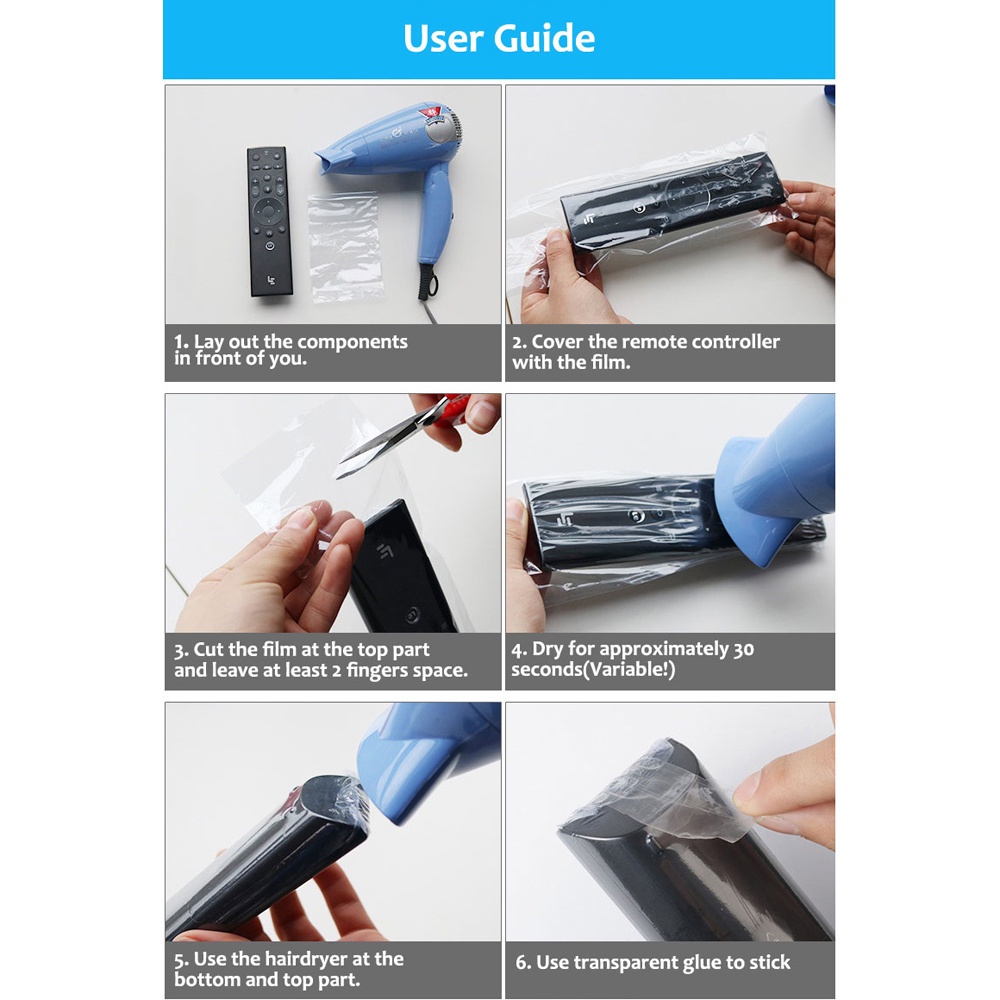 User Guide

1. Lay out the components in front of you.

2. Cover the remote controller with the film.

3. Cut the film at the top part and leave at least 2 fingers space.

4. Dry for approximately 30 seconds(Variable!)

5. Use the hairdryer at the bottom and top part.

6. Use transparent glue to stick