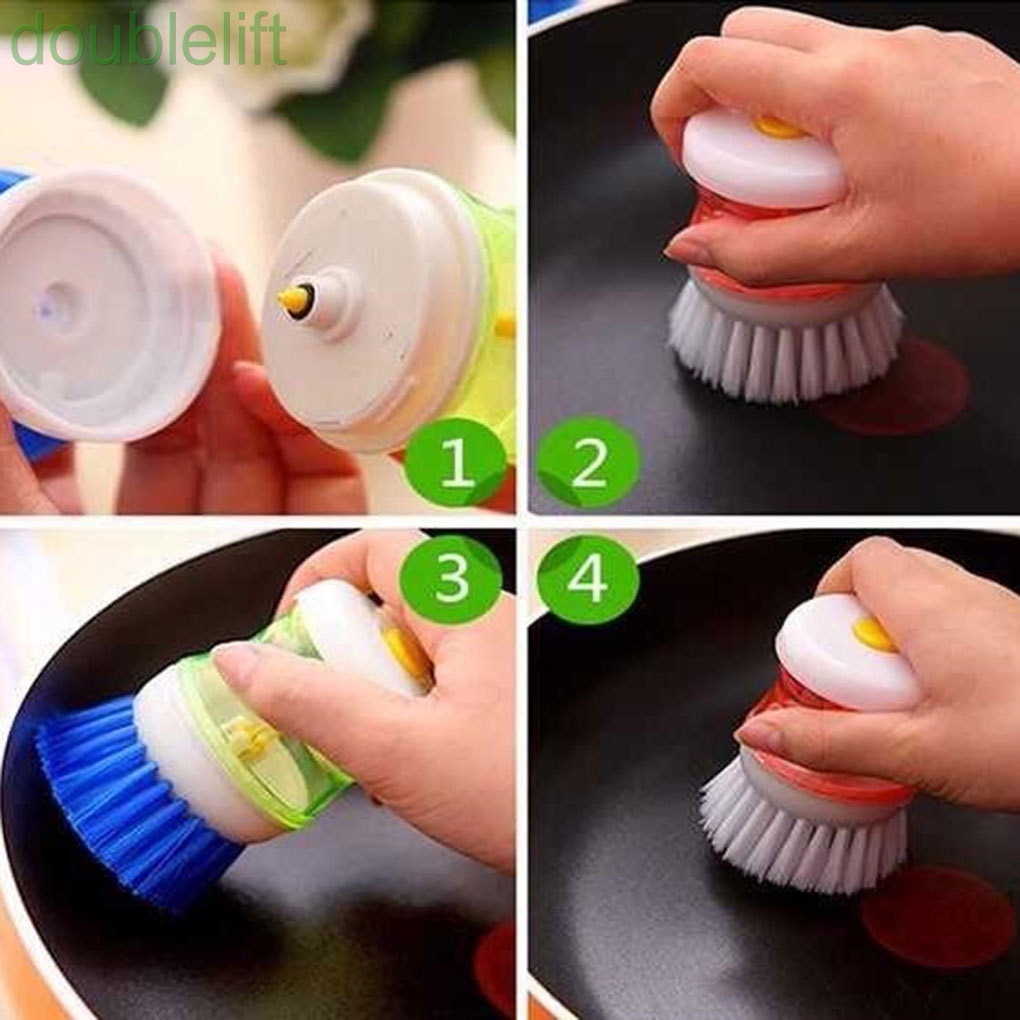 doublelift

1

2

3

4