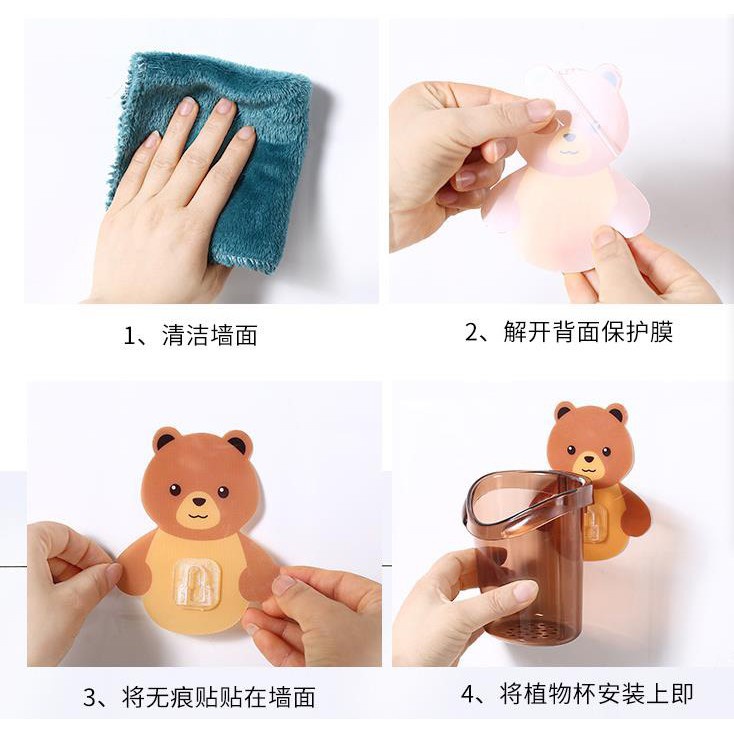 1、清洁墙面

2、解开背面保护膜

3、将无痕贴贴在墙面

4、将植物杯安装上即