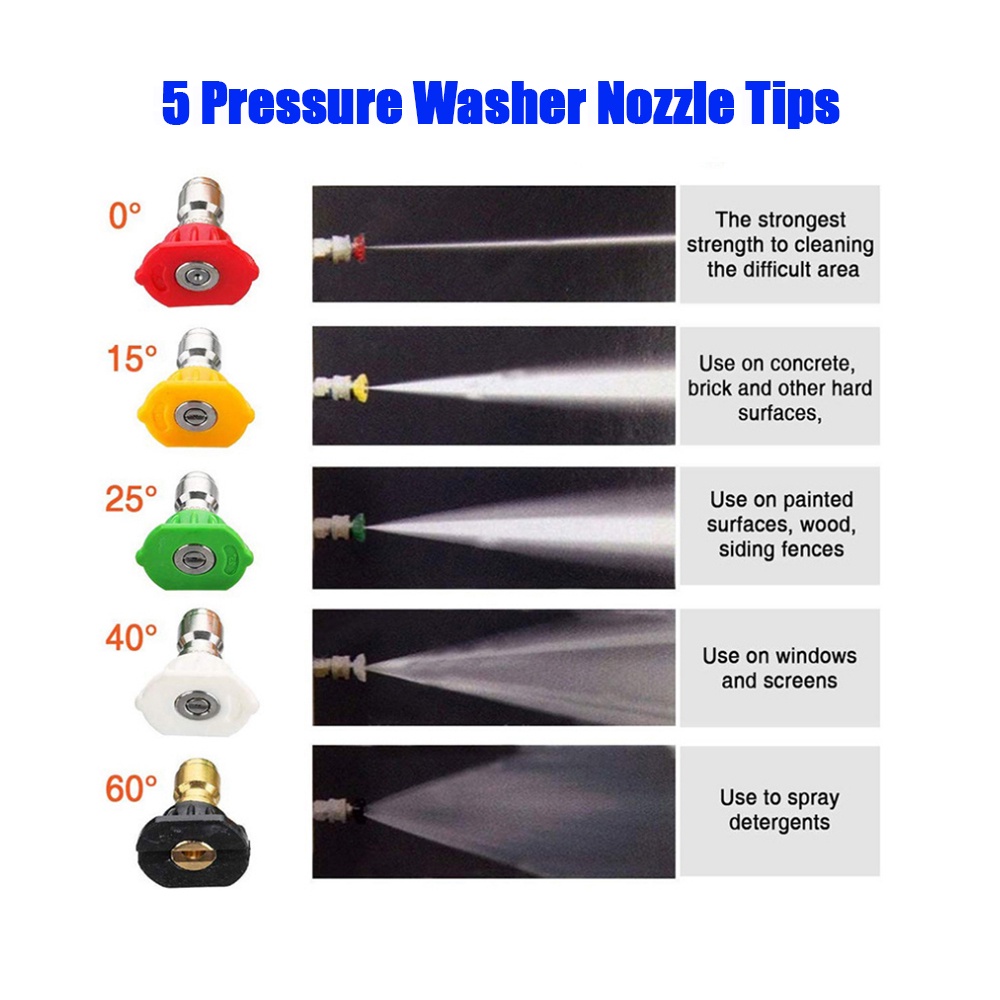 5 Pressure Washer Nozzle Tips

0°

The strongest strength to cleaning the difficult area

15°

Use on concrete, brick and other hard surfaces,

25°

Use on painted surfaces, wood, siding fences

40°

Use on windows and screens

60°

Use to spray detergents