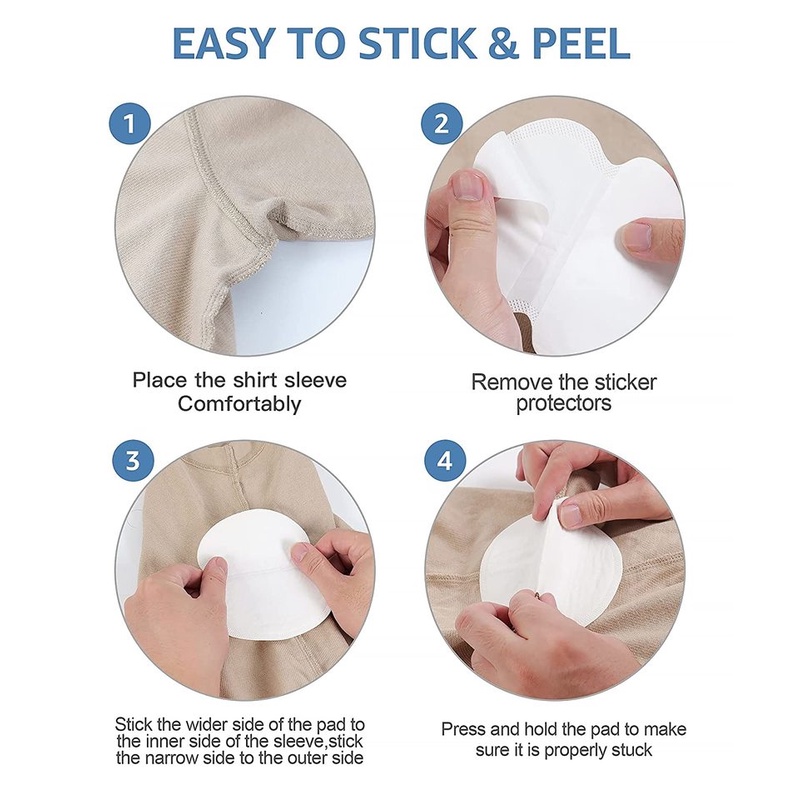 EASY TO STICK & PEEL

1

Place the shirt sleeve Comfortably

2

Remove the sticker protectors

3

Stick the wider side of the pad to the inner side of the sleeve,stick the narrow side to the outer side

4

Press and hold the pad to make sure it is properly stuck