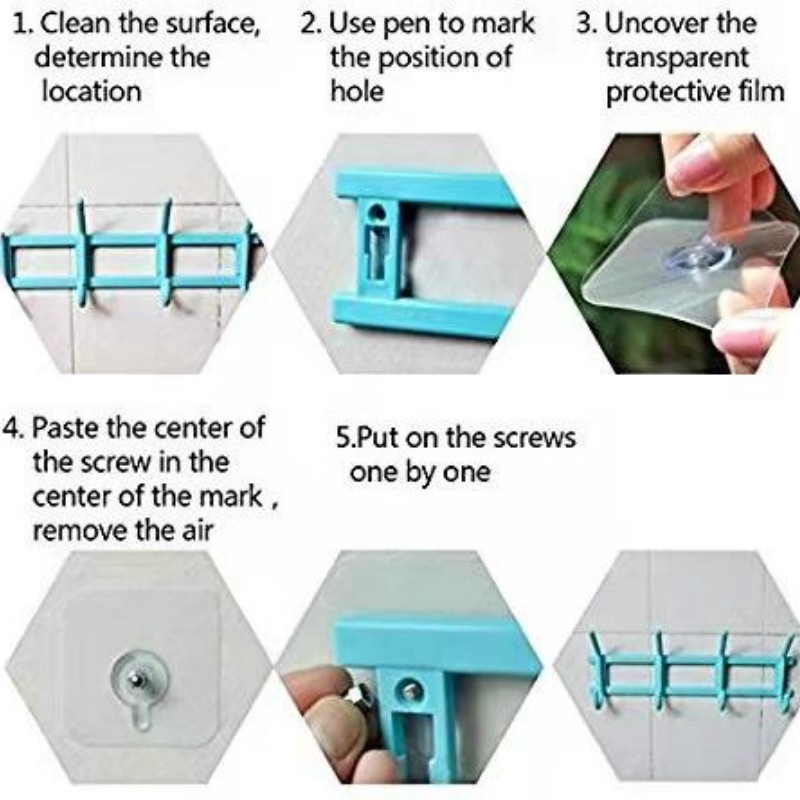 1. Clean the surface, determine the location

2. Use pen to mark the position of hole

3. Uncover the transparent protective film

4. Paste the center of the screw in the center of the mark , remove the air

5.Put on the screws one by one