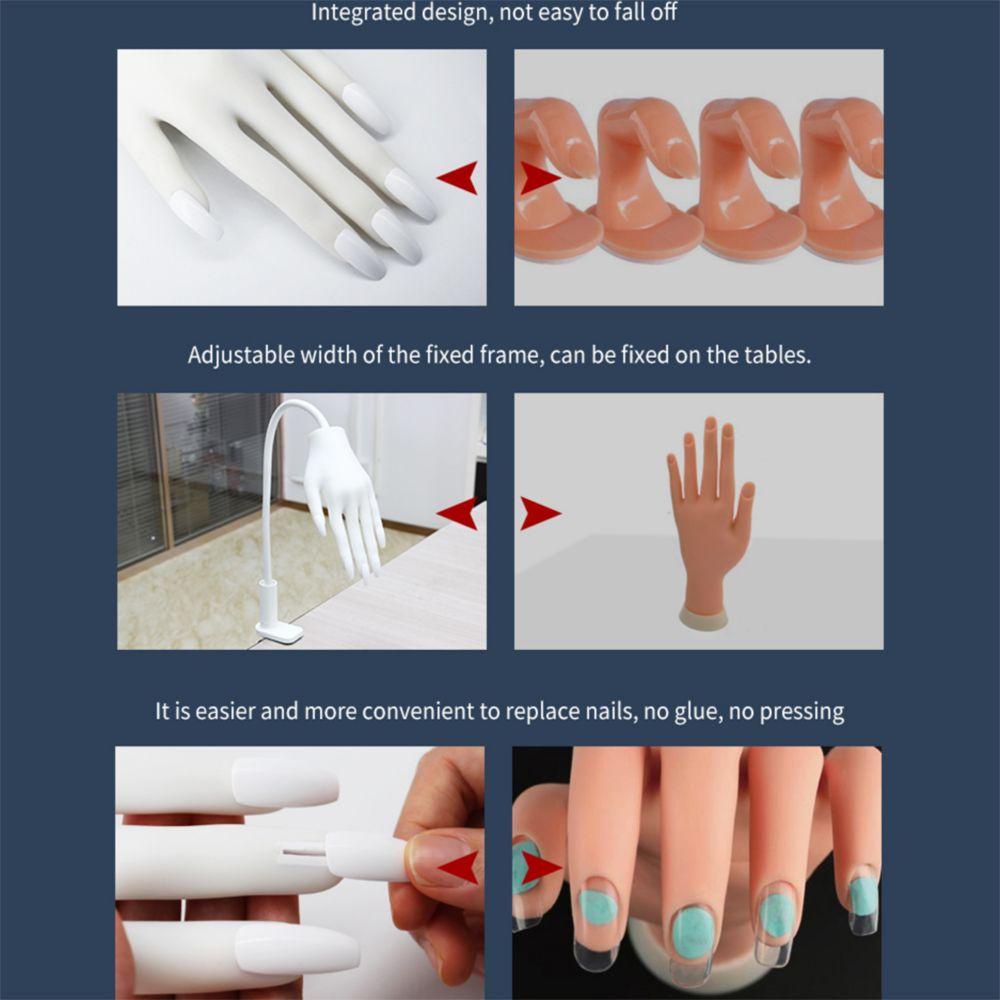 Integrated design, not easy to fall off

Adjustable width of the fixed frame, can be fixed on the tables.

It is easier and more convenient to replace nails, no glue, no pressing