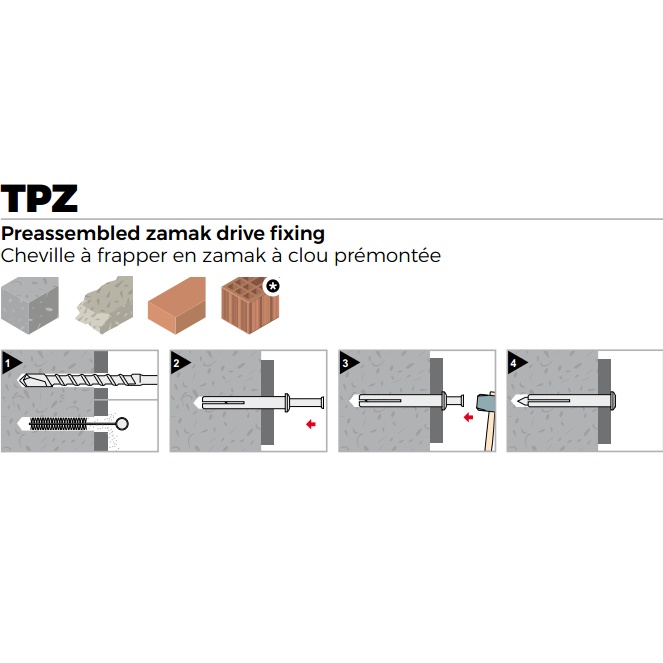 TPZ

Preassembled zamak drive fixing
Cheville à frapper en zamak à clou prémontée

*

1

2

3

4