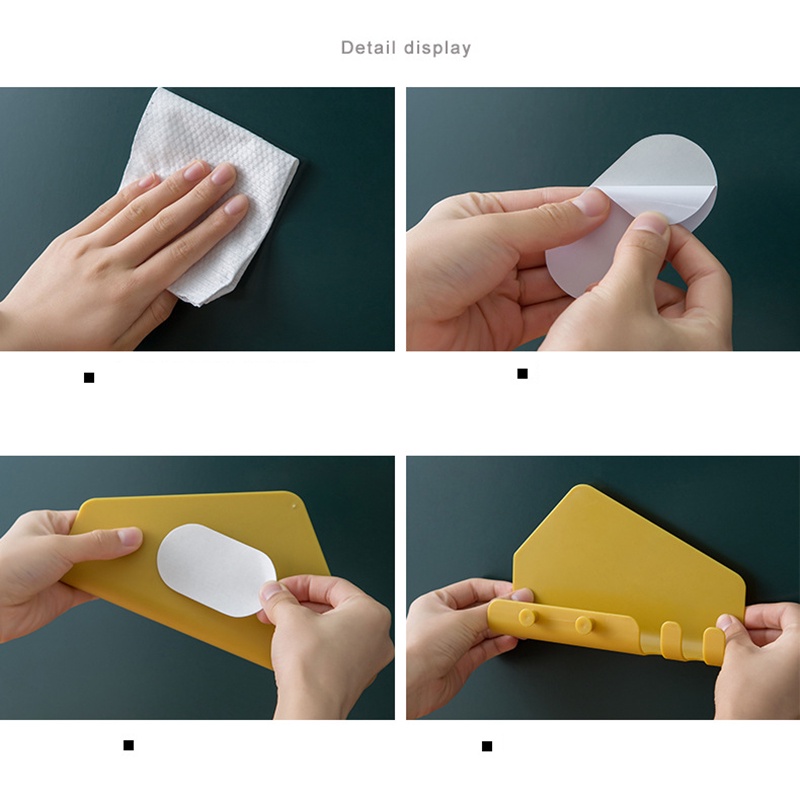 Detail display