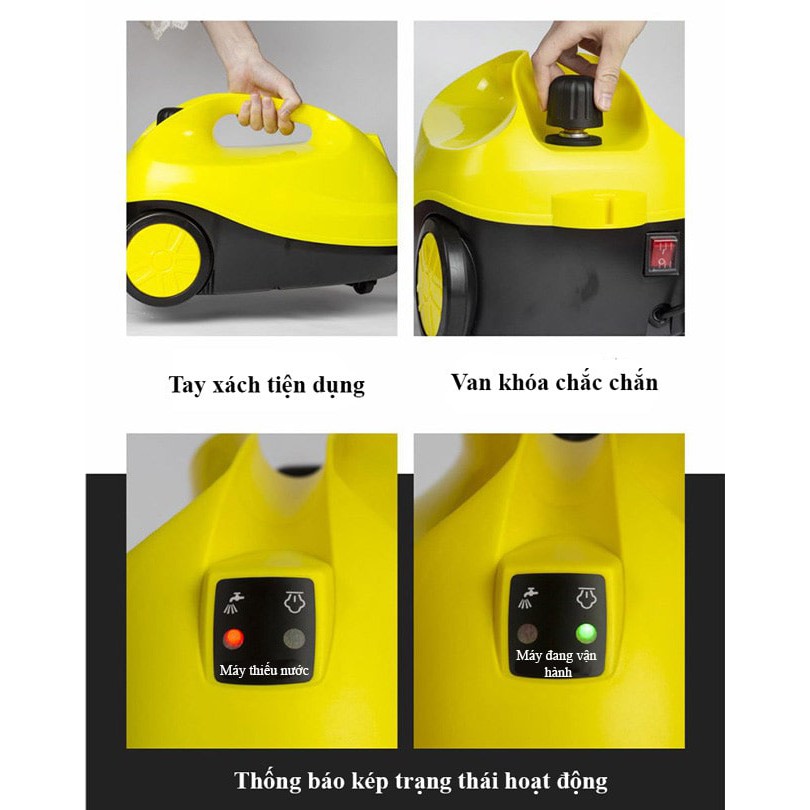 Tay xách tiện dụng

Van khóa chắc chắn

Máy thiếu nước

Máy đang vận hành

Thống báo kép trạng thái hoạt động