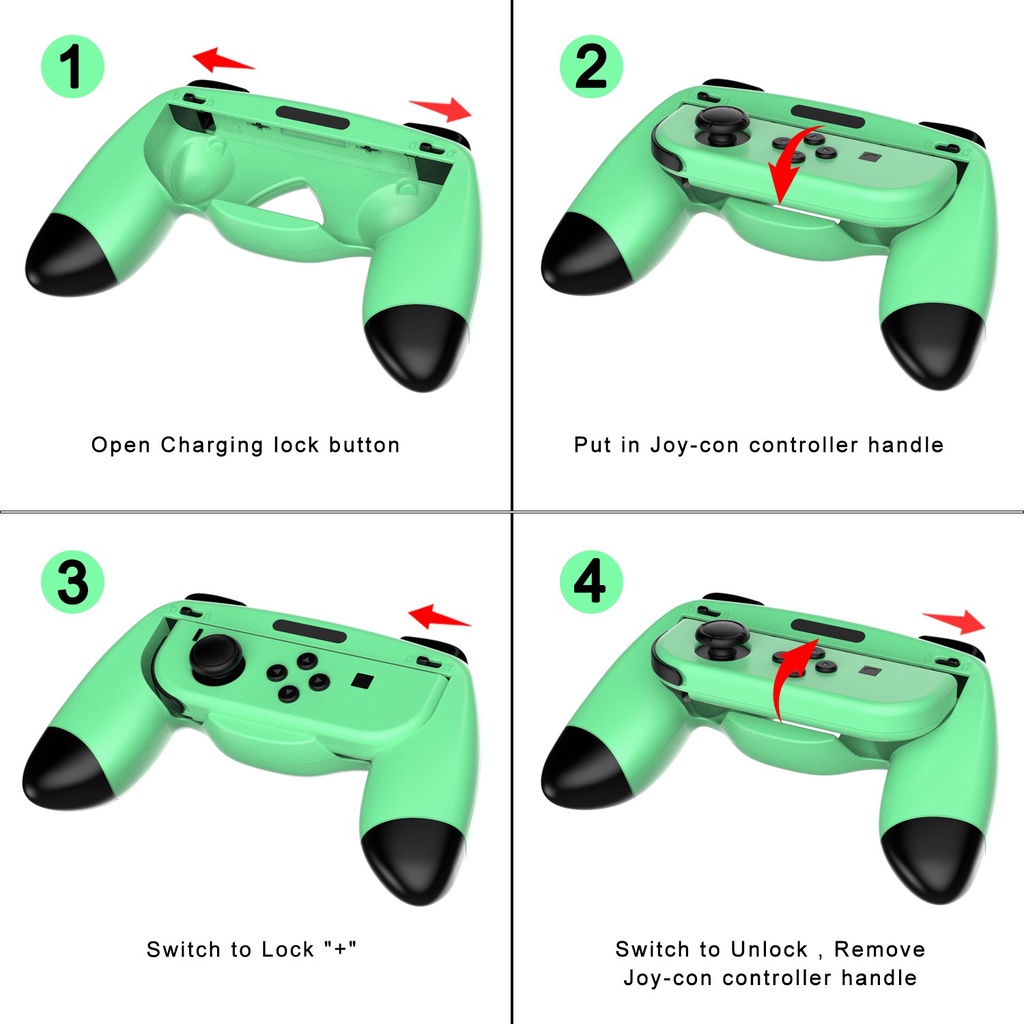 1

Open Charging lock button

2

Put in Joy-con controller handle

3

Switch to Lock "+"

4

Switch to Unlock , Remove Joy-con controller handle