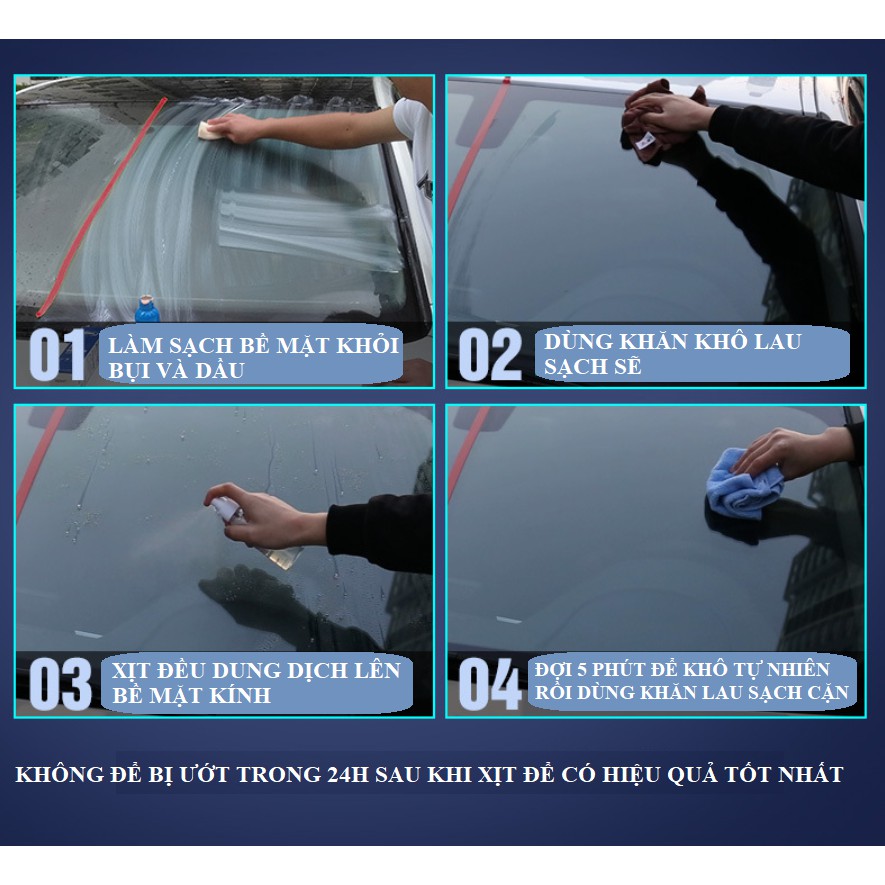 01 LÀM SẠCH BỀ MẶT KHỎI BỤI VÀ DẦU

02 DÙNG KHĂN KHÔ LAU SẠCH SẼ

03 XỊT ĐỀU DUNG DỊCH LÊN BỀ MẶT KÍNH

04 ĐỢI 5 PHÚT ĐỂ KHÔ TỰ NHIÊN RỒI DÙNG KHĂN LAU SẠCH CẶN

KHÔNG ĐỂ BỊ ƯỚT TRONG 24H SAU KHI XỊT ĐỂ CÓ HIỆU QUẢ TỐT NHẤT