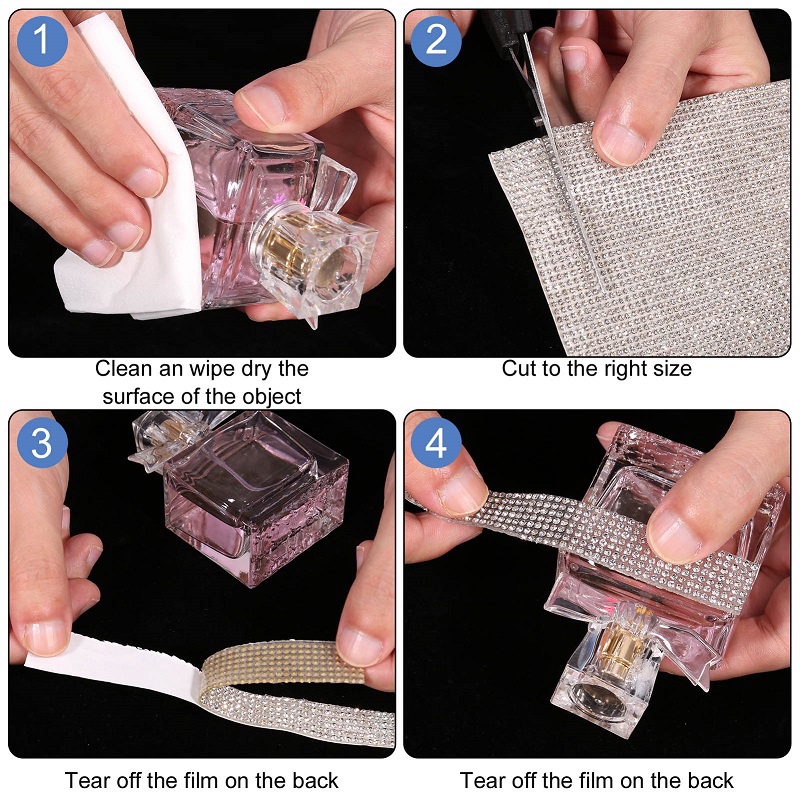 1

Clean an wipe dry the surface of the object

2

Cut to the right size

3

Tear off the film on the back

4

Tear off the film on the back