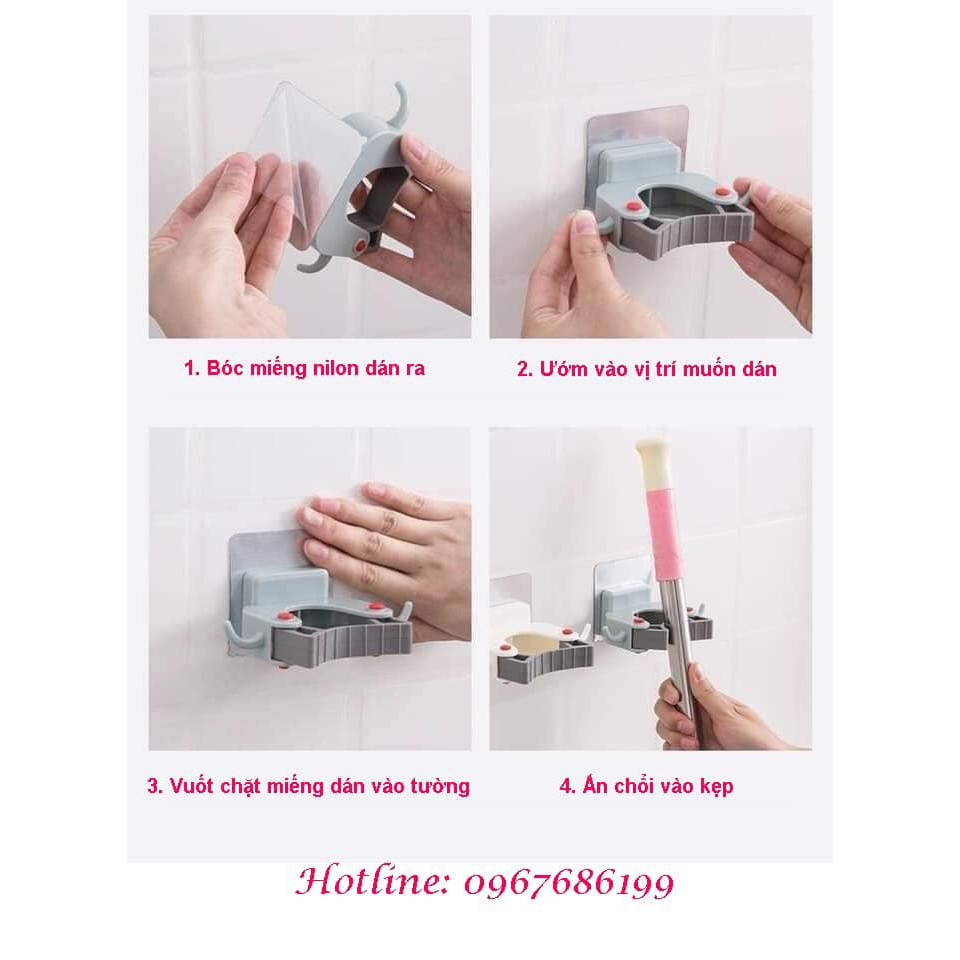 1. Bóc miếng nilon dán ra

2. Ướm vào vị trí muốn dán

3. Vuốt chặt miếng dán vào tường

4. Ấn chổi vào kẹp

Hotline: 0967686199