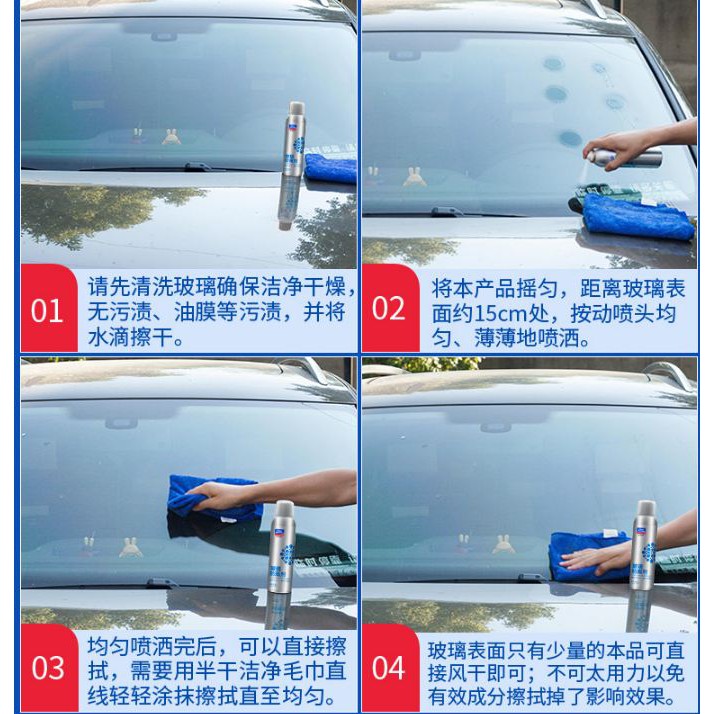 01

请先清洗玻璃确保洁净干燥，无污渍、油膜等污渍，并将水滴擦干。

02

将本产品摇匀，距离玻璃表面约15cm处，按动喷头均匀、薄薄地喷洒。

03

均匀喷洒完后，可以直接擦拭，需要用半干洁净毛巾直线轻轻涂抹擦拭直至均匀。

04

玻璃表面只有少量的本品可直接风干即可；不可太用力以免有效成分擦拭掉了影响效果。